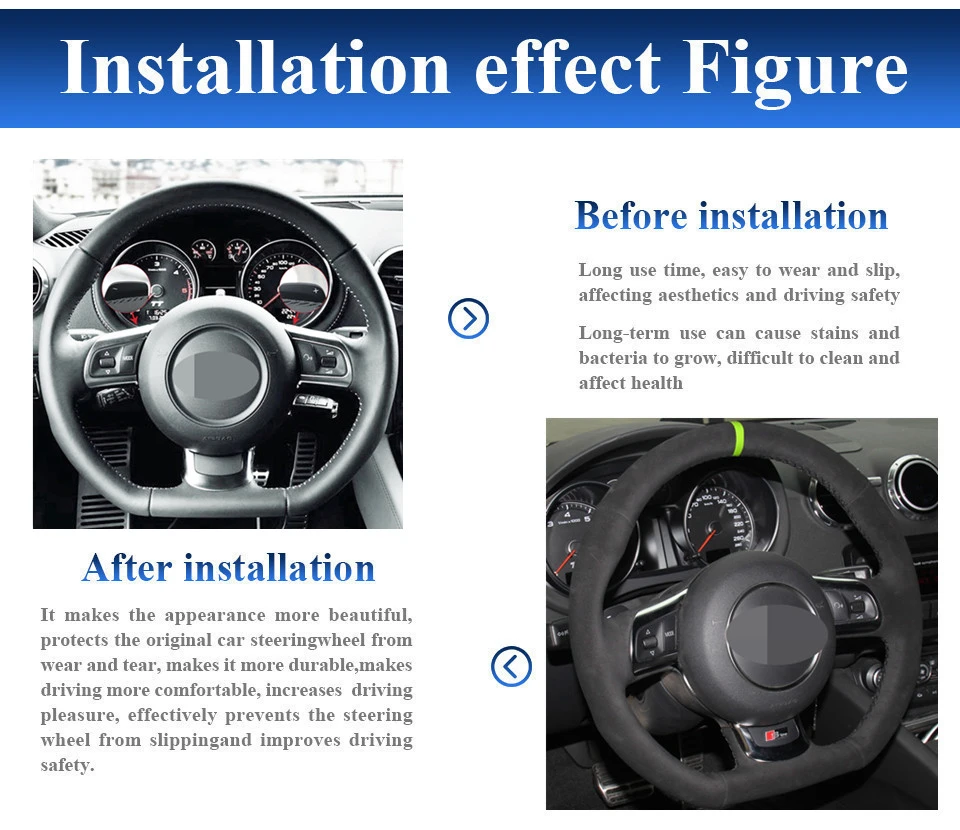 Installation effect Figure

Before installation

Long use time, easy to wear and slip, affecting aesthetics and driving safety

Long-term use can cause stains and bacteria to grow, difficult to clean and affect health

After installation

It makes the appearance more beautiful, protects the original car steeringwheel from wear and tear, makes it more durable,makes driving more comfortable, increases driving pleasure, effectively prevents the steering wheel from slippingand improves driving safety.