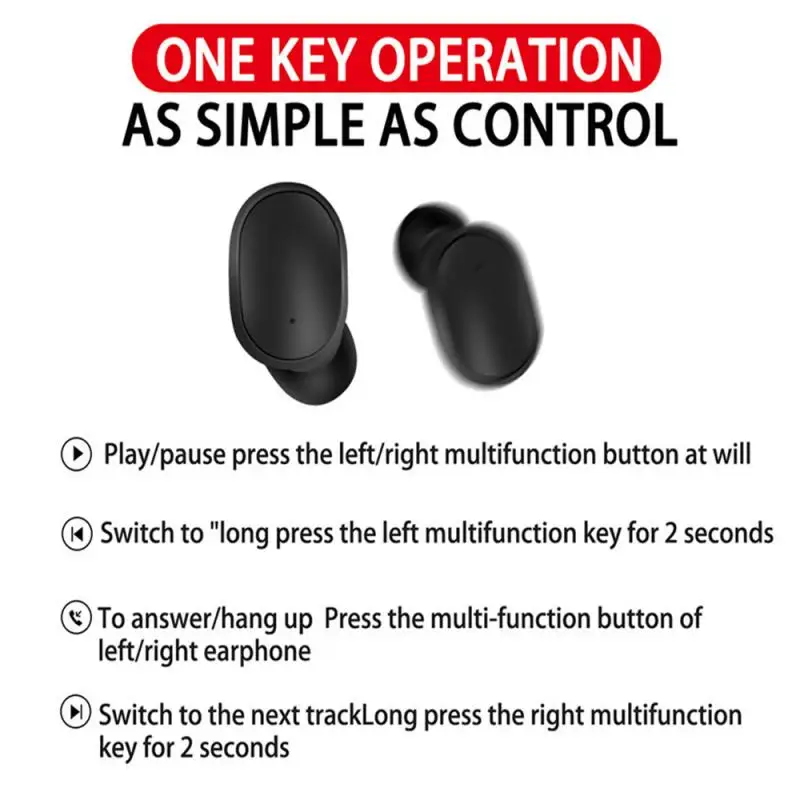 ONE KEY OPERATION
AS SIMPLE AS CONTROL

Play/pause press the left/right multifunction button at will

Switch to "long press the left multifunction key for 2 seconds

To answer/hang up Press the multi-function button of left/right earphone

Switch to the next trackLong press the right multifunction key for 2 seconds