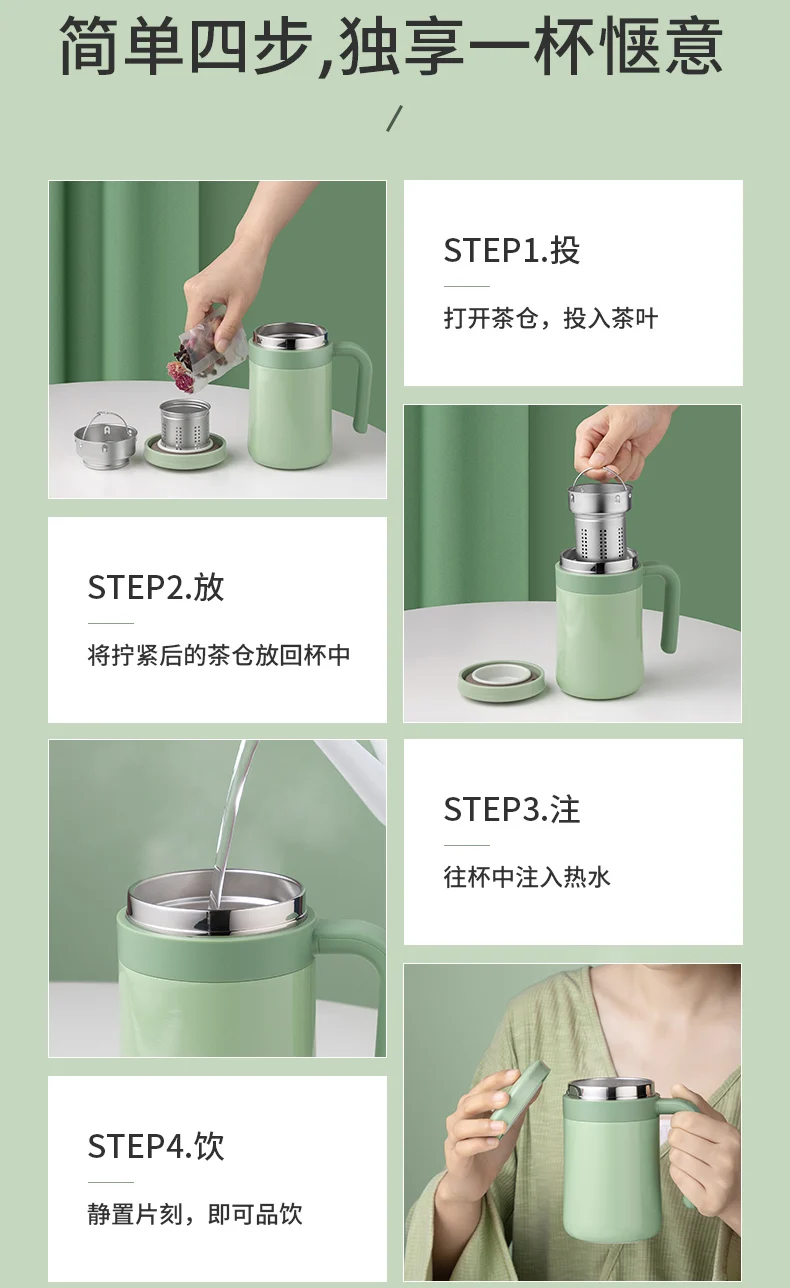 简单四步,独享一杯惬意

/

STEP1.投

打开茶仓，投入茶叶

STEP2.放

将拧紧后的茶仓放回杯中

STEP3.注

往杯中注入热水

STEP4.饮

静置片刻，即可品饮