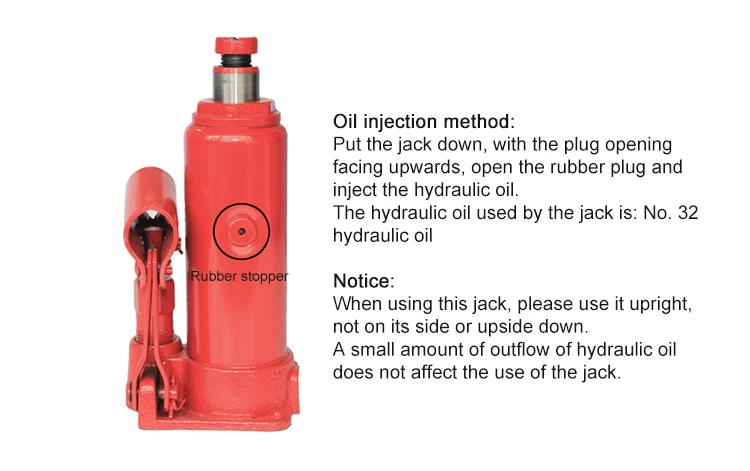 Rubber stopper

Oil injection method:
Put the jack down, with the plug opening facing upwards, open the rubber plug and inject the hydraulic oil.
The hydraulic oil used by the jack is: No. 32 hydraulic oil

Notice:
When using this jack, please use it upright, not on its side or upside down.
A small amount of outflow of hydraulic oil does not affect the use of the jack.