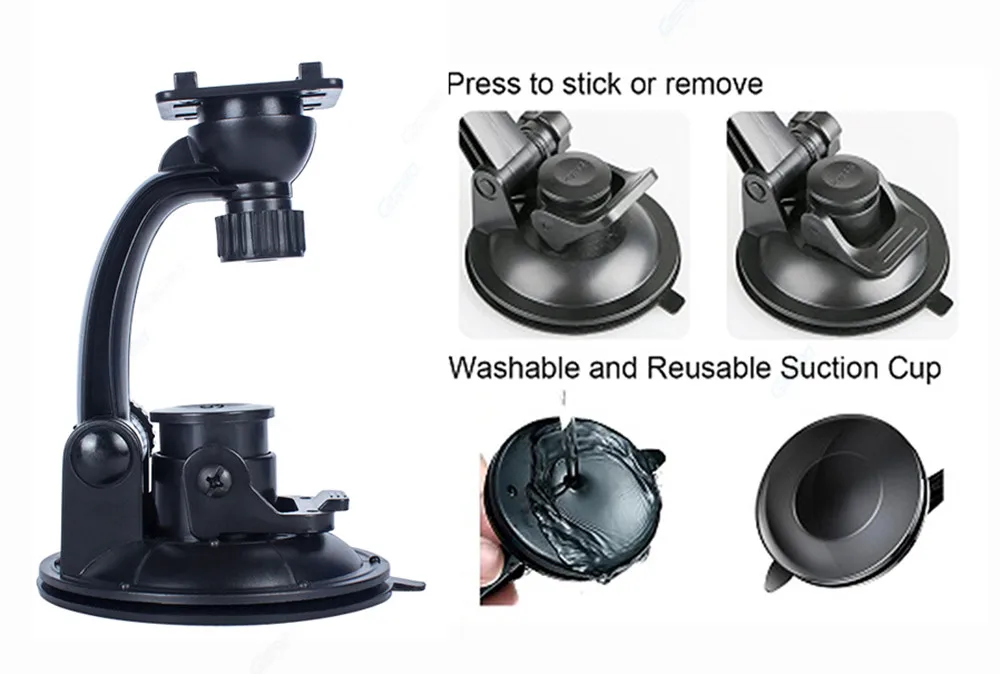 Press to stick or remove

Washable and Reusable Suction Cup