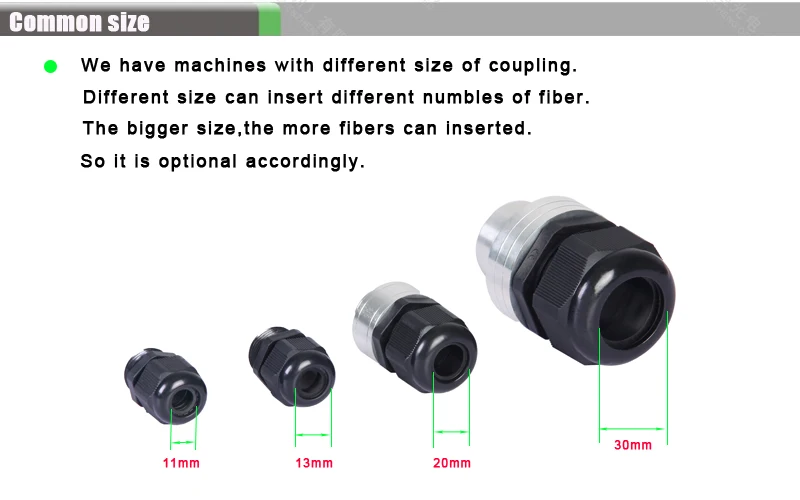 Common size

We have machines with different size of coupling. Different size can insert different numbles of fiber. The bigger size,the more fibers can inserted. So it is optional accordingly.

11mm

13mm

20mm

30mm