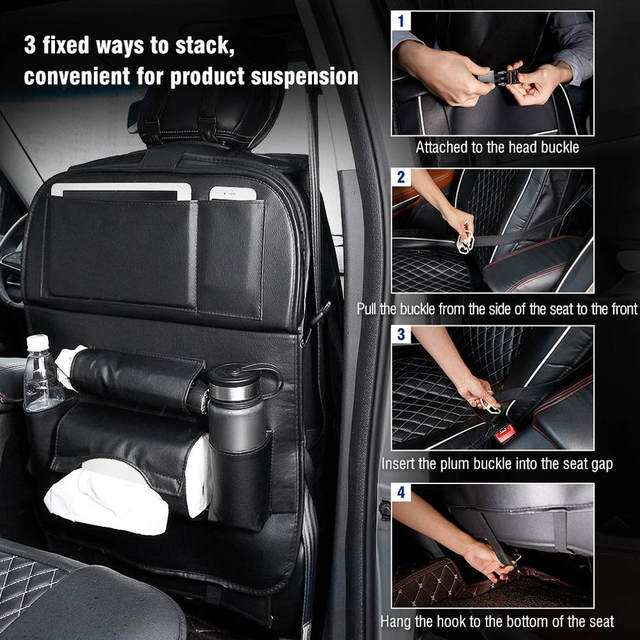 3 fixed ways to stack, convenient for product suspension

1

Attached to the head buckle

2

Pull the buckle from the side of the seat to the front

3

Insert the plum buckle into the seat gap

4

Hang the hook to the bottom of the seat