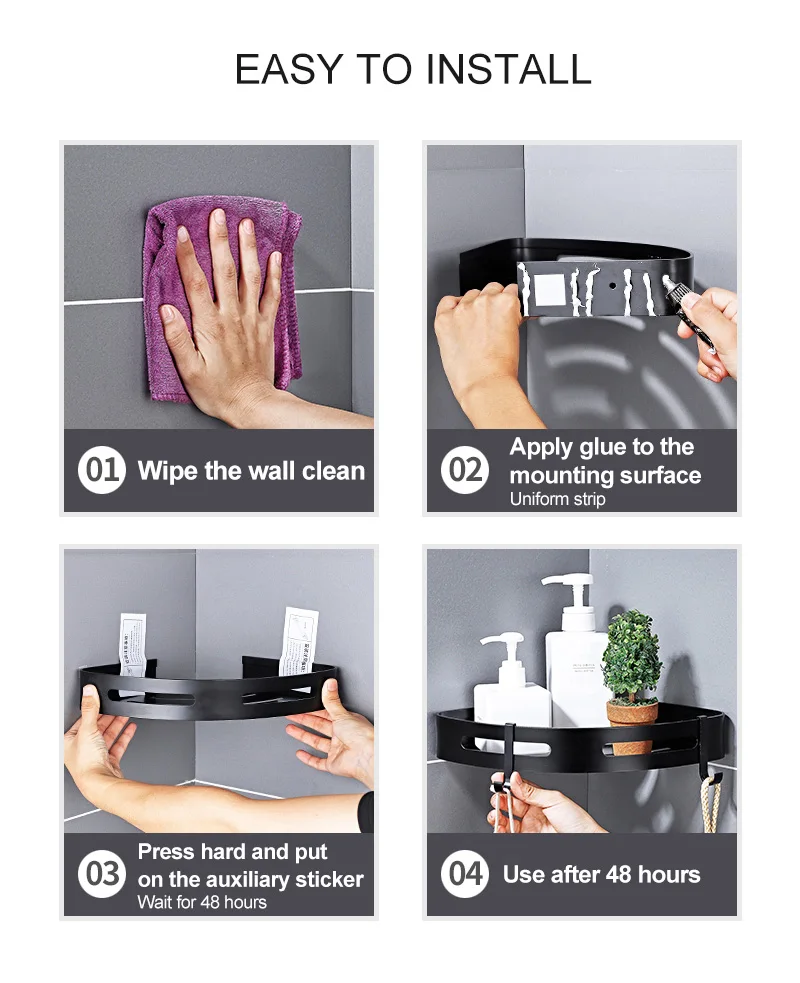 EASY TO INSTALL

01 Wipe the wall clean

02 Apply glue to the mounting surface
Uniform strip

03 Press hard and put on the auxiliary sticker
Wait for 48 hours

04 Use after 48 hours