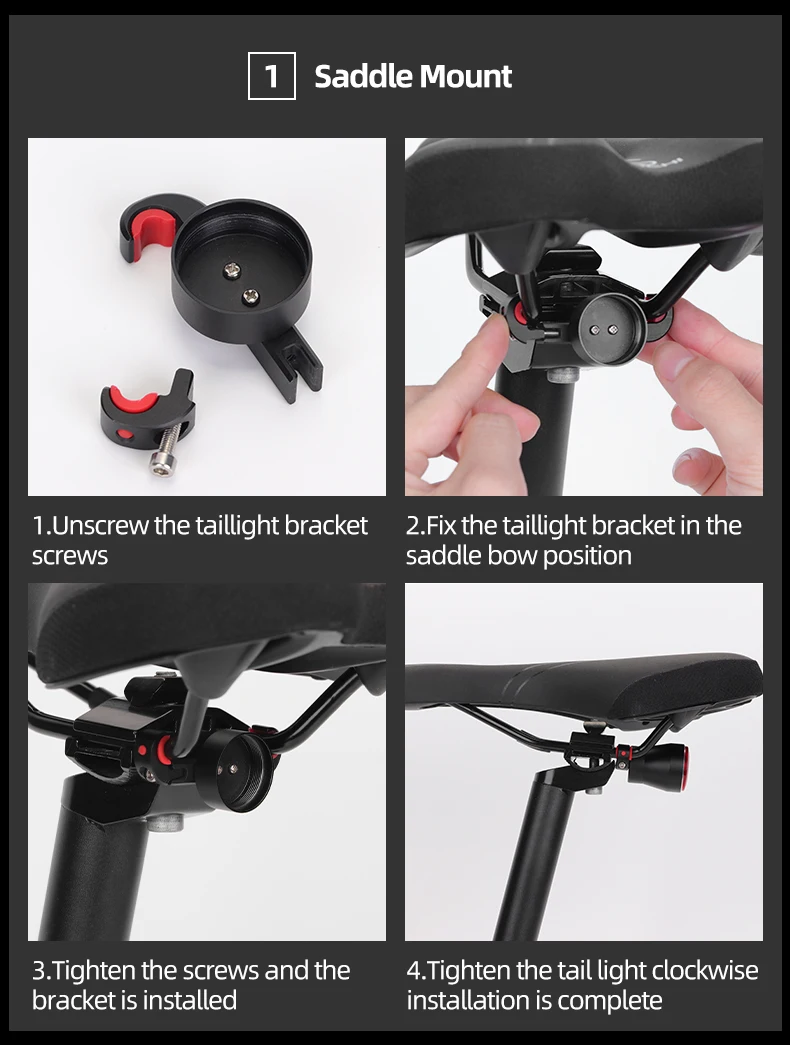 1 Saddle Mount

1.Unscrew the taillight bracket screws

2.Fix the taillight bracket in the saddle bow position

3.Tighten the screws and the bracket is installed

4.Tighten the tail light clockwise installation is complete