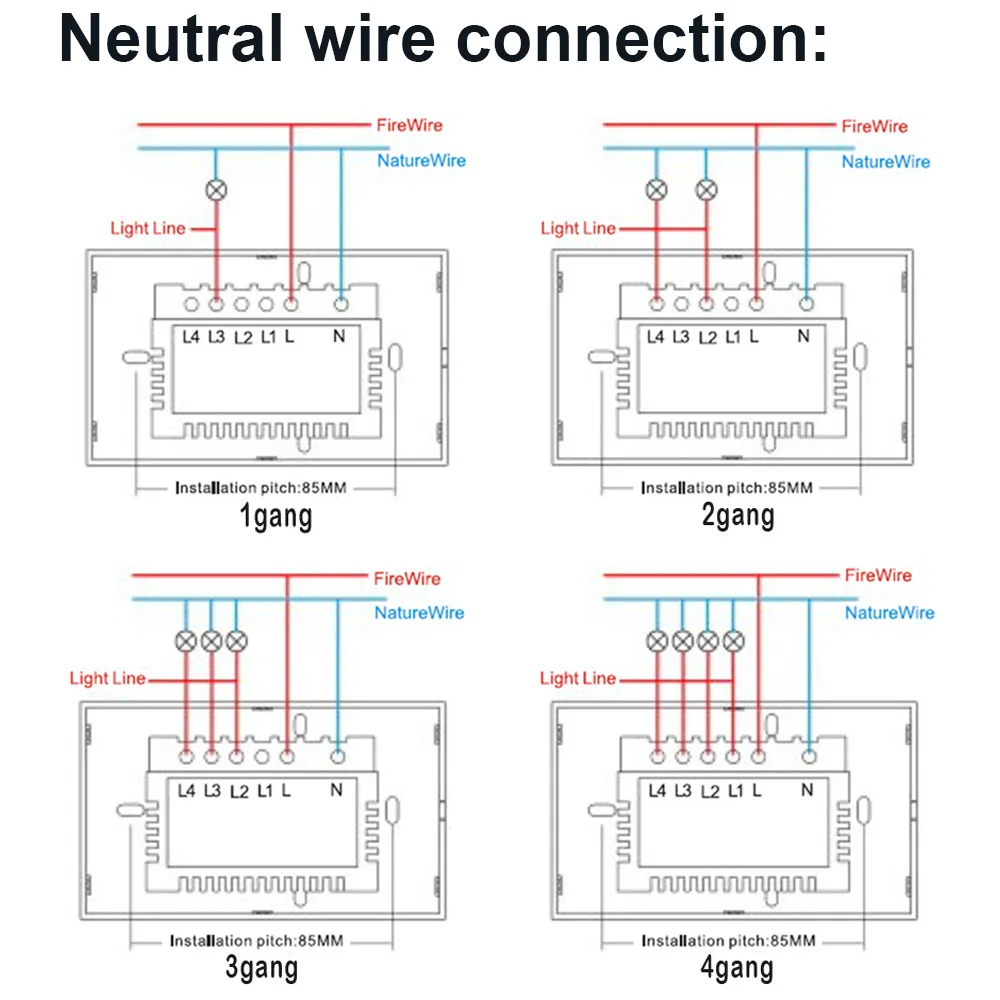 Neutral wire connection:

FireWire
NatureWire
Light Line
L4 L3 L2 L1 L N
Installation pitch:85MM
1gang

FireWire
NatureWire
Light Line
L4 L3 L2 L1 L N
Installation pitch:85MM
2gang

FireWire
NatureWire
Light Line
L4 L3 L2 L1 L N
Installation pitch:85MM
3gang

FireWire
NatureWire
Light Line
L4 L3 L2 L1 L N
Installation pitch:85MM
4gang