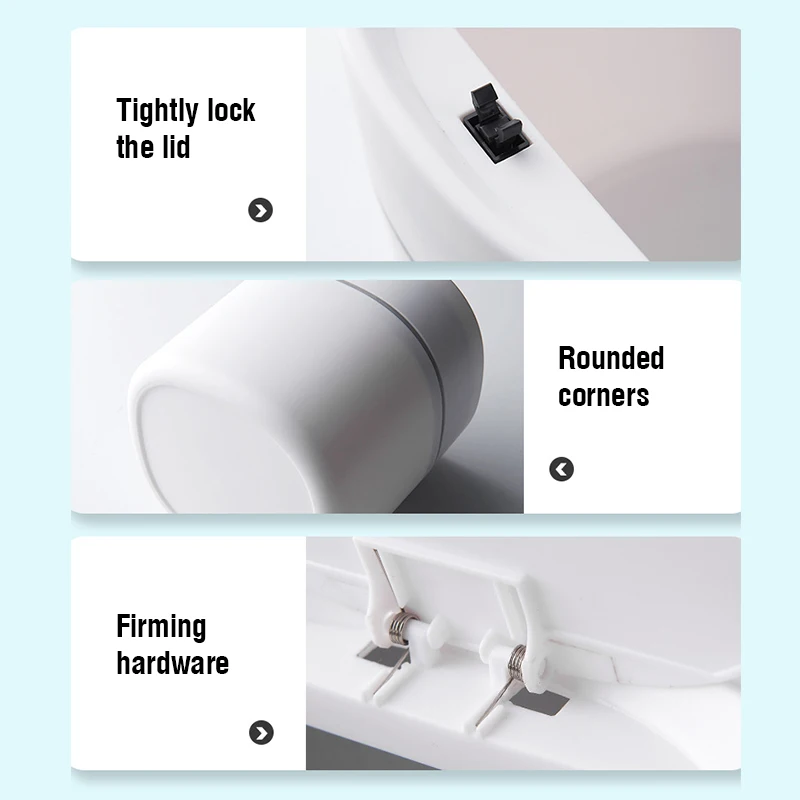 Tightly lock the lid

Rounded corners

Firming hardware