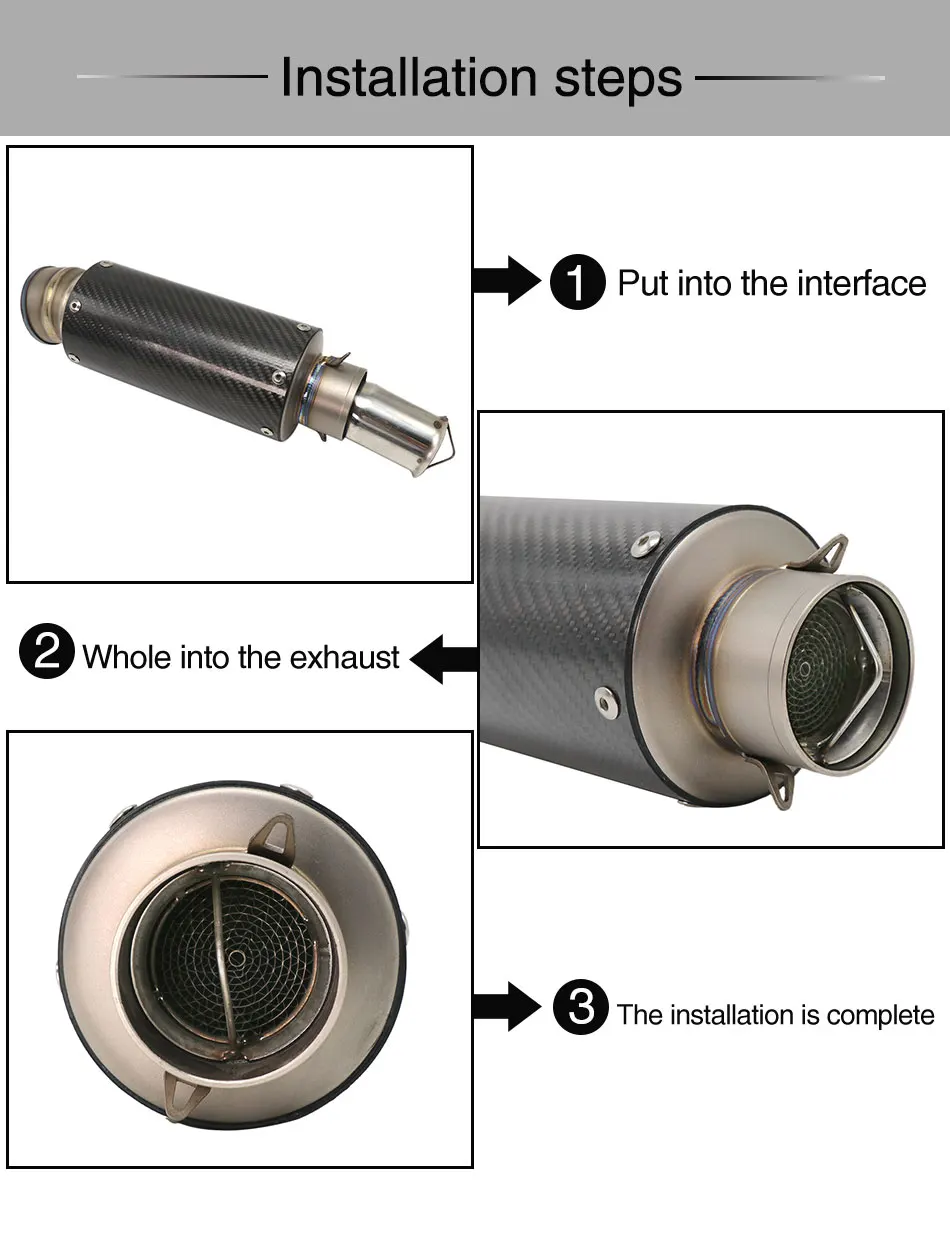 Installation steps

1 Put into the interface

2 Whole into the exhaust

3 The installation is complete