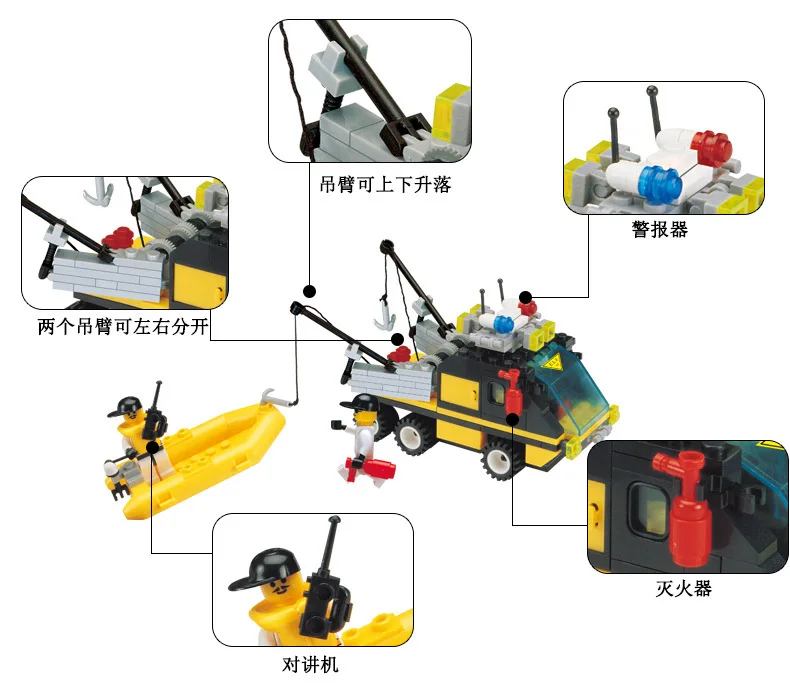 吊臂可上下升落

警报器

两个吊臂可左右分开

灭火器

对讲机