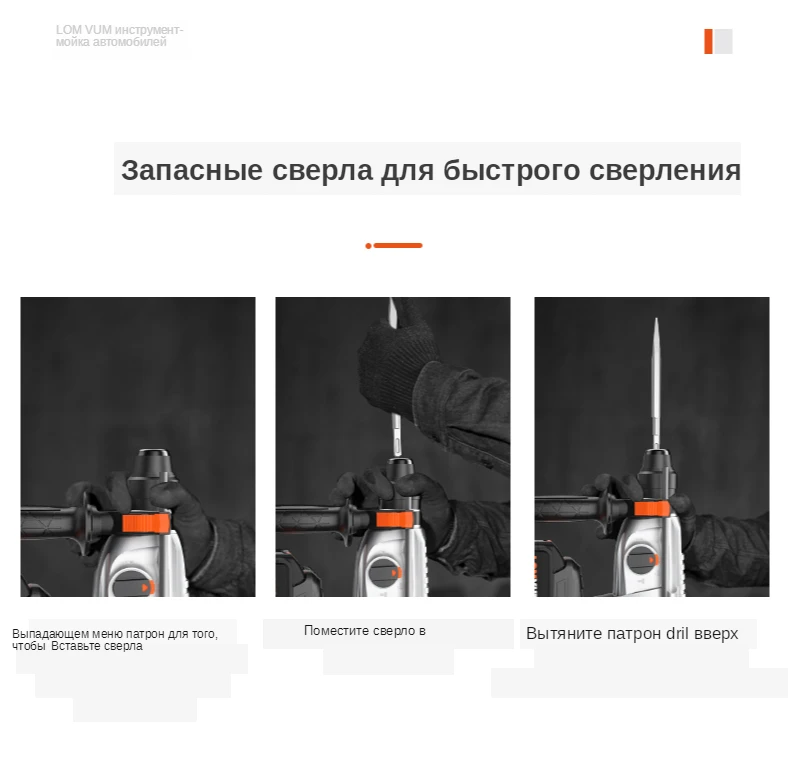 LOM VUM инструмент-мойка автомобилей

Запасные сверла для быстрого сверления

Выпадающем меню патрон для того, чтобы Вставьте сверла

Поместите сверло в

Вытяните патрон dril вверх