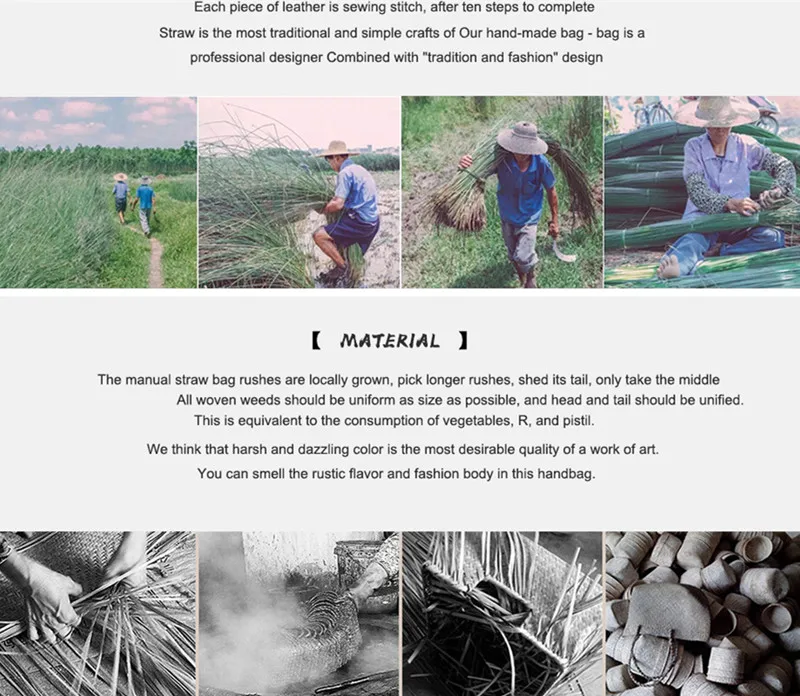 Each piece of leather is sewing stitch, after ten steps to complete

Straw is the most traditional and simple crafts of Our hand-made bag - bag is a professional designer Combined with "tradition and fashion" design

【 MATERIAL 】

The manual straw bag rushes are locally grown, pick longer rushes, shed its tail, only take the middle
All woven weeds should be uniform as size as possible, and head and tail should be unified.
This is equivalent to the consumption of vegetables, R, and pistil.

We think that harsh and dazzling color is the most desirable quality of a work of art.
You can smell the rustic flavor and fashion body in this handbag.