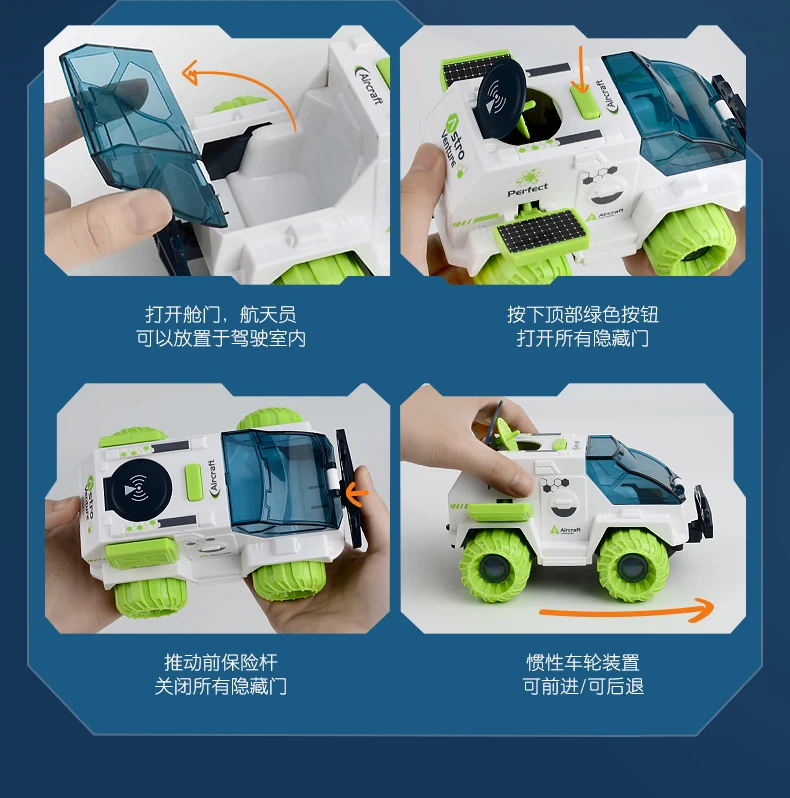 Aircraft

Astro Venture
Aircraft
Perfect
Aircraft

打开舱门，航天员
可以放置于驾驶室内

按下顶部绿色按钮
打开所有隐藏门

Astro Venture
Aircraft

Aircraft

推动前保险杆
关闭所有隐藏门

惯性车轮装置
可前进/可后退