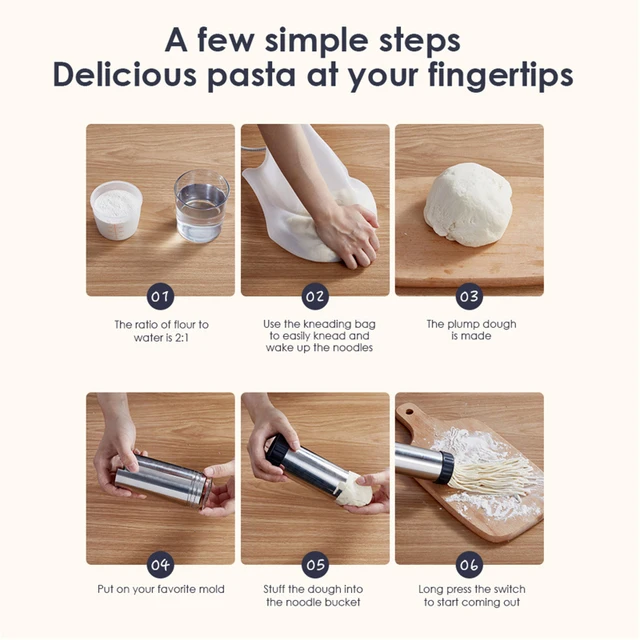 A few simple steps
Delicious pasta at your fingertips

01
The ratio of flour to water is 2:1

02
Use the kneading bag to easily knead and wake up the noodles

03
The plump dough is made

04
Put on your favorite mold

05
Stuff the dough into the noodle bucket

06
Long press the switch to start coming out