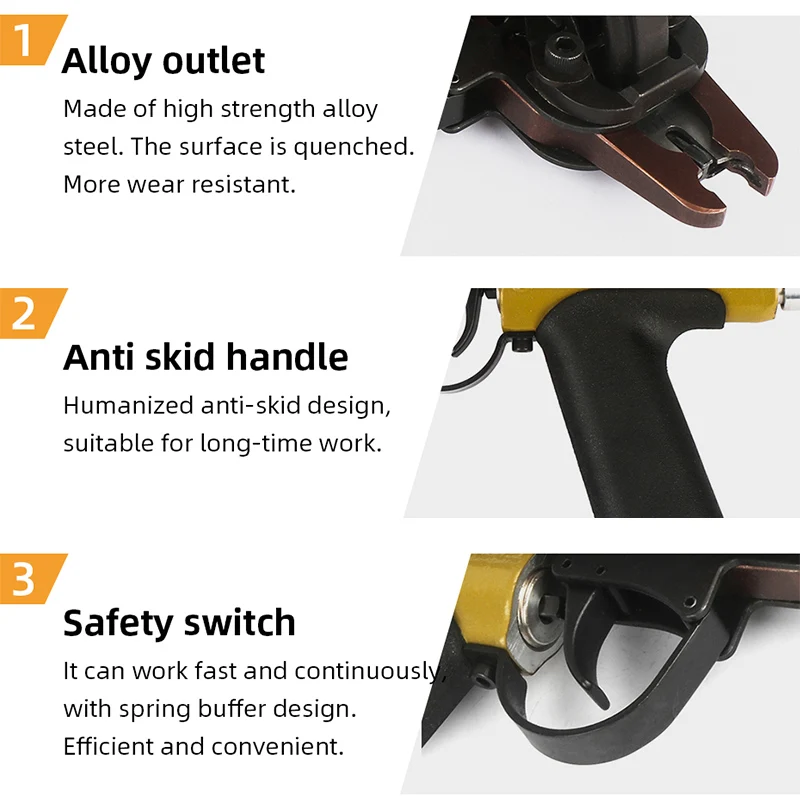 1
Alloy outlet
Made of high strength alloy steel. The surface is quenched. More wear resistant.

2
Anti skid handle
Humanized anti-skid design, suitable for long-time work.

3
Safety switch
It can work fast and continuously, with spring buffer design. Efficient and convenient.