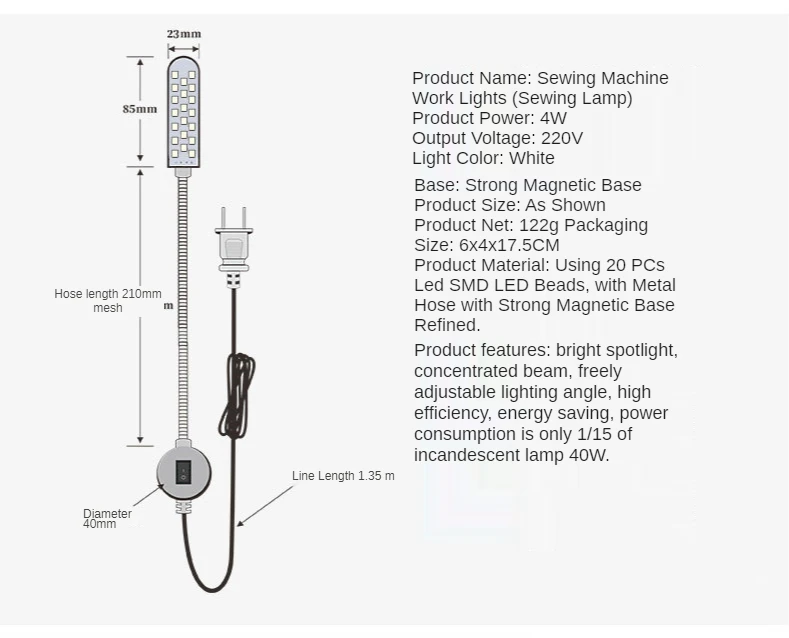 23mm

85mm

Hose length 210mm mesh

m

Line Length 1.35 m

Diameter 40mm

Product Name: Sewing Machine Work Lights (Sewing Lamp)
Product Power: 4W
Output Voltage: 220V
Light Color: White

Base: Strong Magnetic Base
Product Size: As Shown
Product Net: 122g Packaging Size: 6x4x17.5CM
Product Material: Using 20 PCs Led SMD LED Beads, with Metal Hose with Strong Magnetic Base Refined.

Product features: bright spotlight, concentrated beam, freely adjustable lighting angle, high efficiency, energy saving, power consumption is only 1/15 of incandescent lamp 40W.