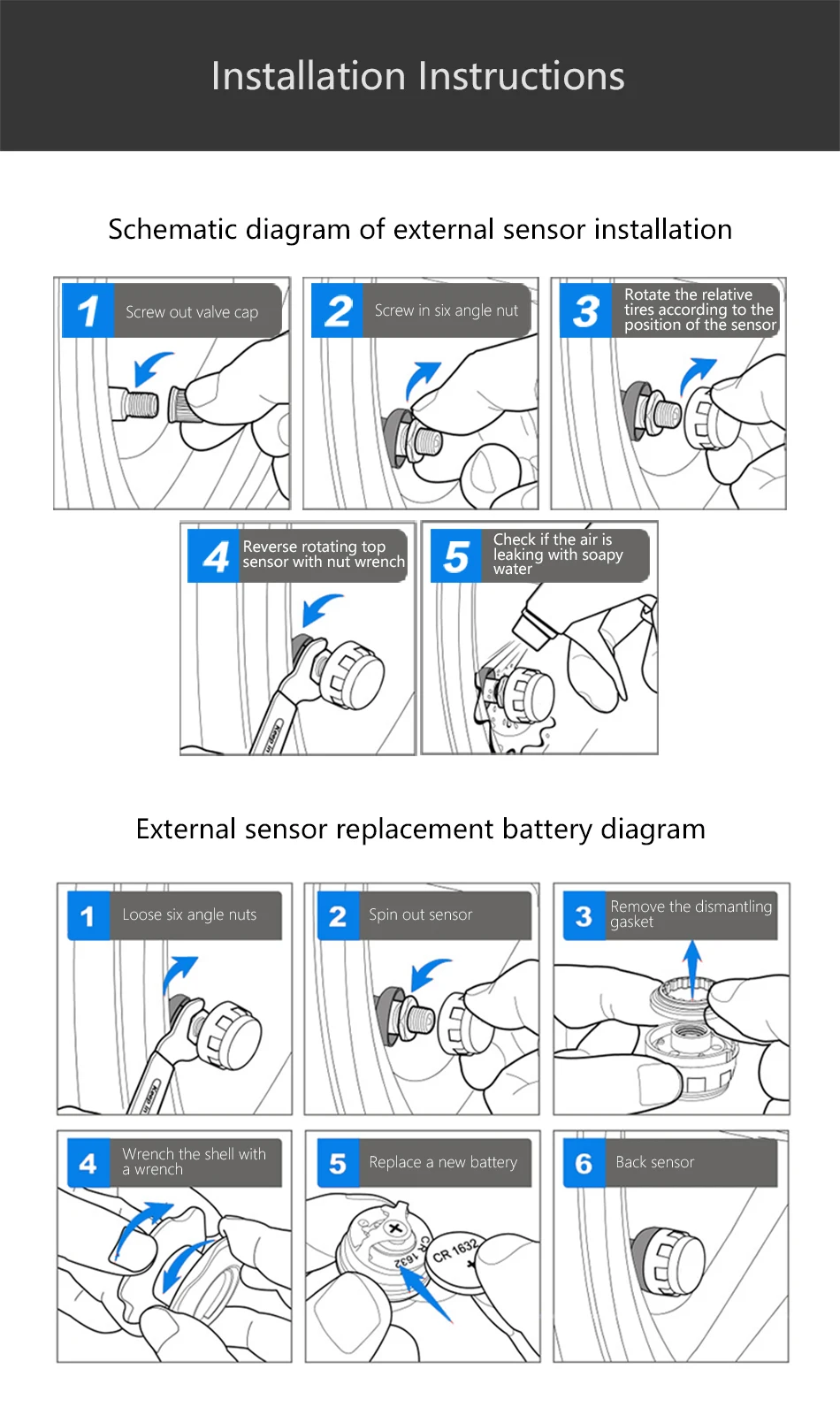 Installation Instructions

Schematic diagram of external sensor installation

1 Screw out valve cap

2 Screw in six angle nut

3 Rotate the relative tires according to the position of the sensor

4 Reverse rotating top sensor with nut wrench

5 Check if the air is leaking with soapy water

External sensor replacement battery diagram

1 Loose six angle nuts

2 Spin out sensor

3 Remove the dismantling gasket

4 Wrench the shell with a wrench

5 Replace a new battery

CR 1632

CR 1632

6 Back sensor