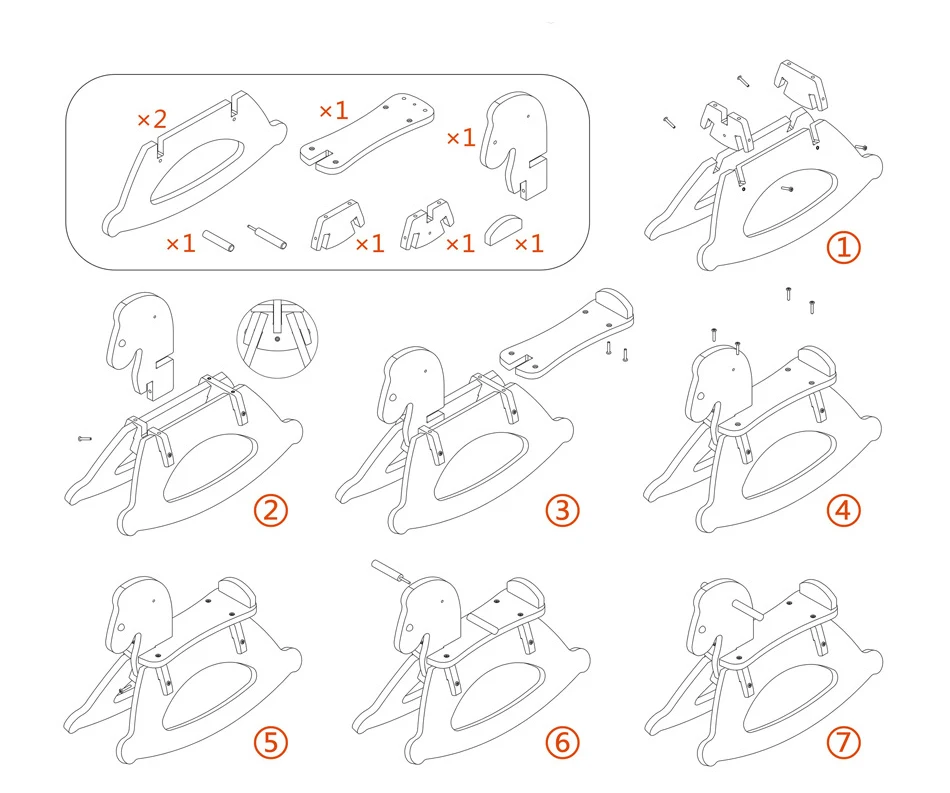 ×2
×1
×1
×1
×1
×1
×1

①
②
③
④
⑤
⑥
⑦