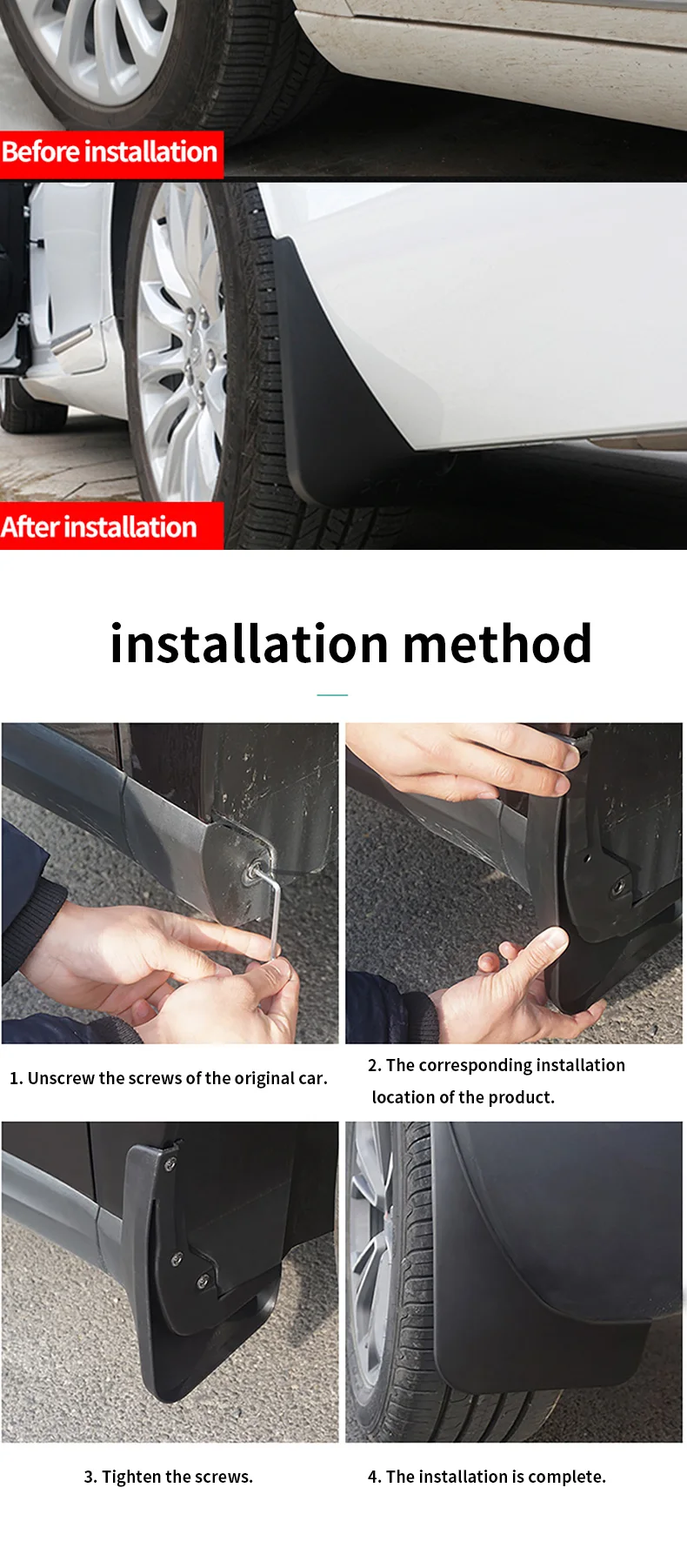 Before installation

After installation

installation method

1. Unscrew the screws of the original car.

2. The corresponding installation location of the product.

3. Tighten the screws.

4. The installation is complete.