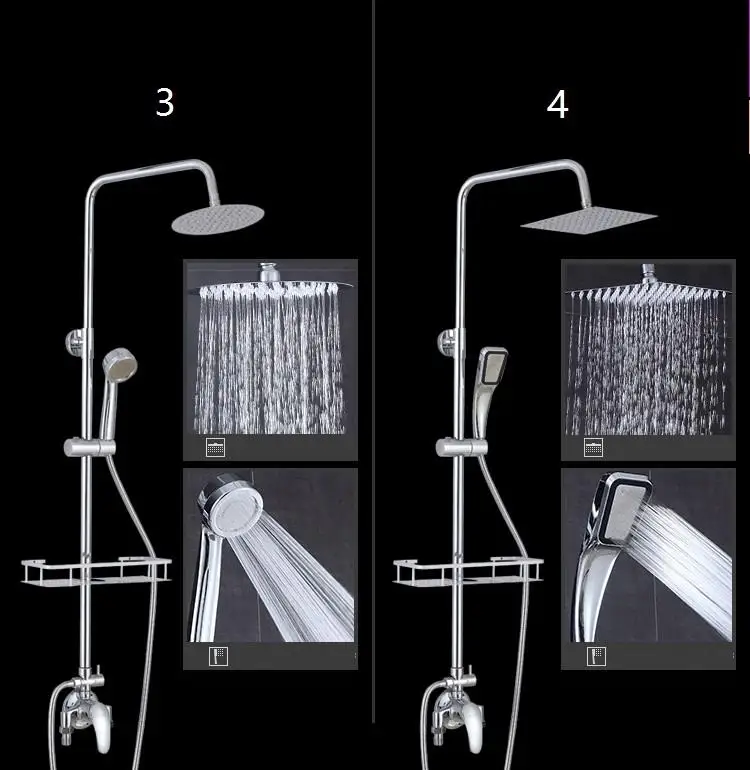 3

4