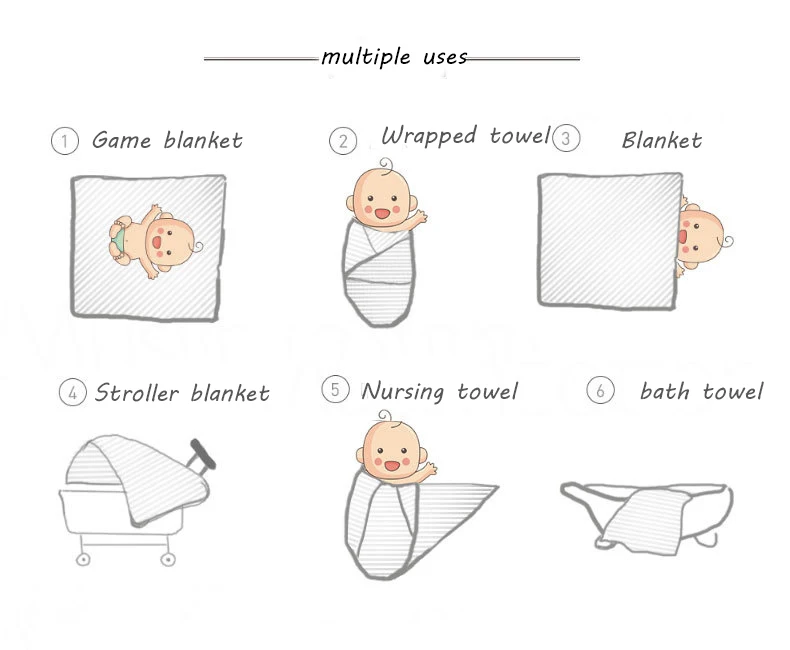 multiple uses

① Game blanket

② Wrapped towel

③ Blanket

④ Stroller blanket

⑤ Nursing towel

⑥ bath towel