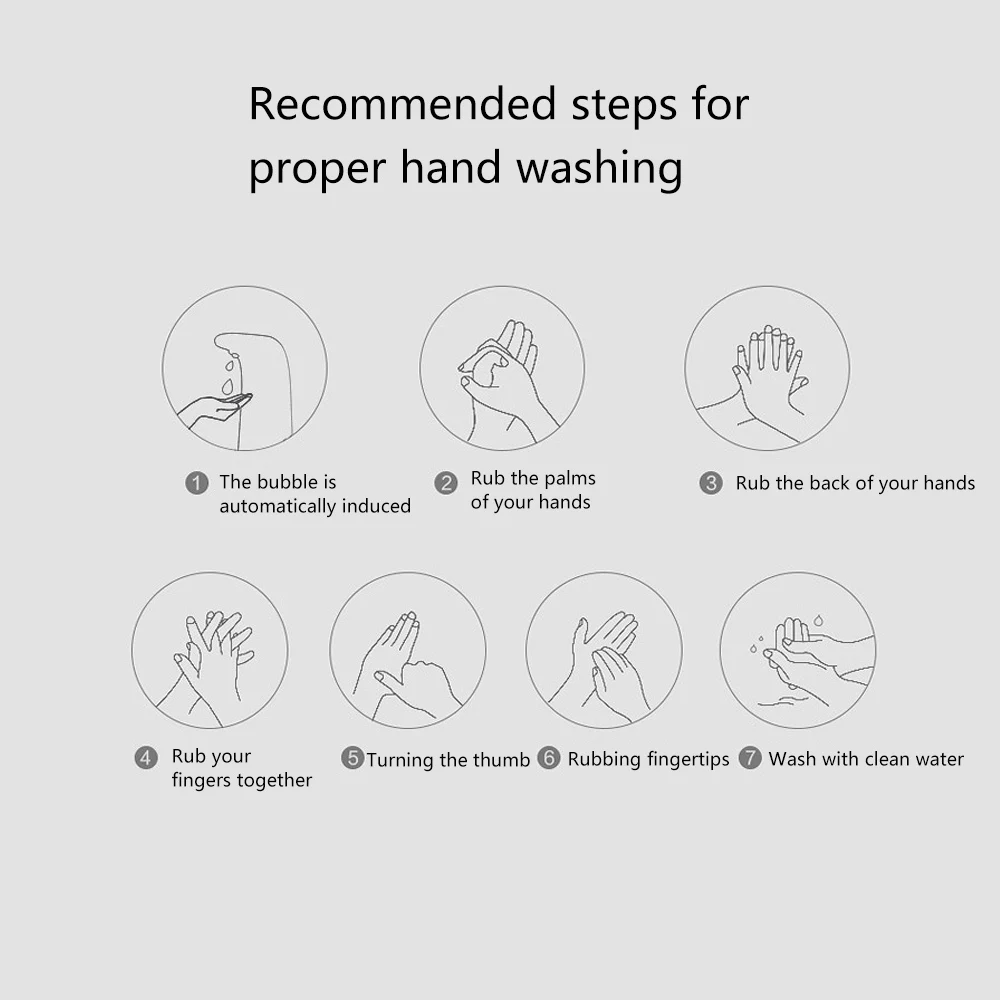 Recommended steps for proper hand washing

1 The bubble is automatically induced

2 Rub the palms of your hands

3 Rub the back of your hands

4 Rub your fingers together

5 Turning the thumb

6 Rubbing fingertips

7 Wash with clean water