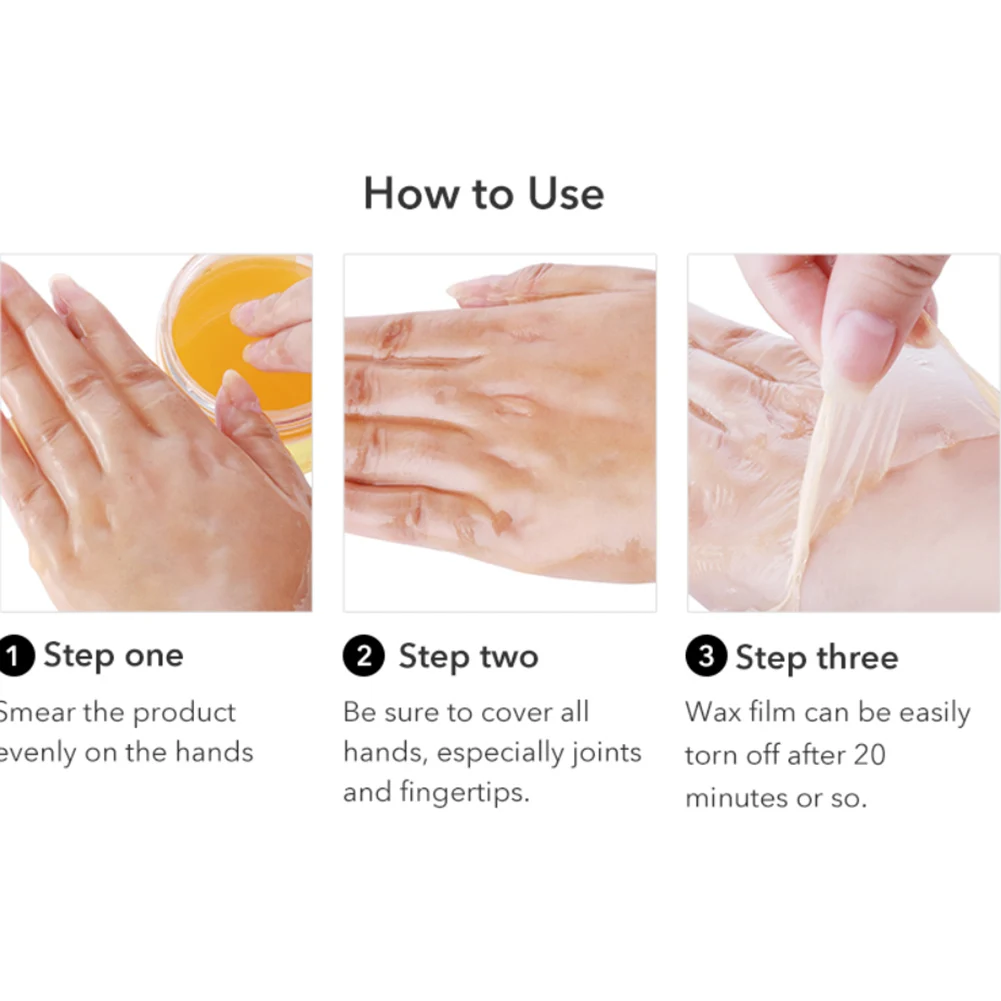 How to Use

1 Step one

Smear the product evenly on the hands

2 Step two

Be sure to cover all hands, especially joints and fingertips.

3 Step three

Wax film can be easily torn off after 20 minutes or so.