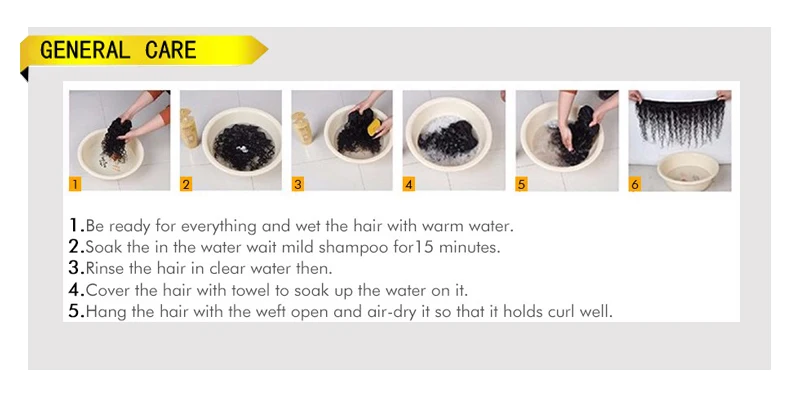 GENERAL CARE

1

2

3

4

5

6

1.Be ready for everything and wet the hair with warm water.
2.Soak the in the water wait mild shampoo for15 minutes.
3.Rinse the hair in clear water then.
4.Cover the hair with towel to soak up the water on it.
5.Hang the hair with the weft open and air-dry it so that it holds curl well.