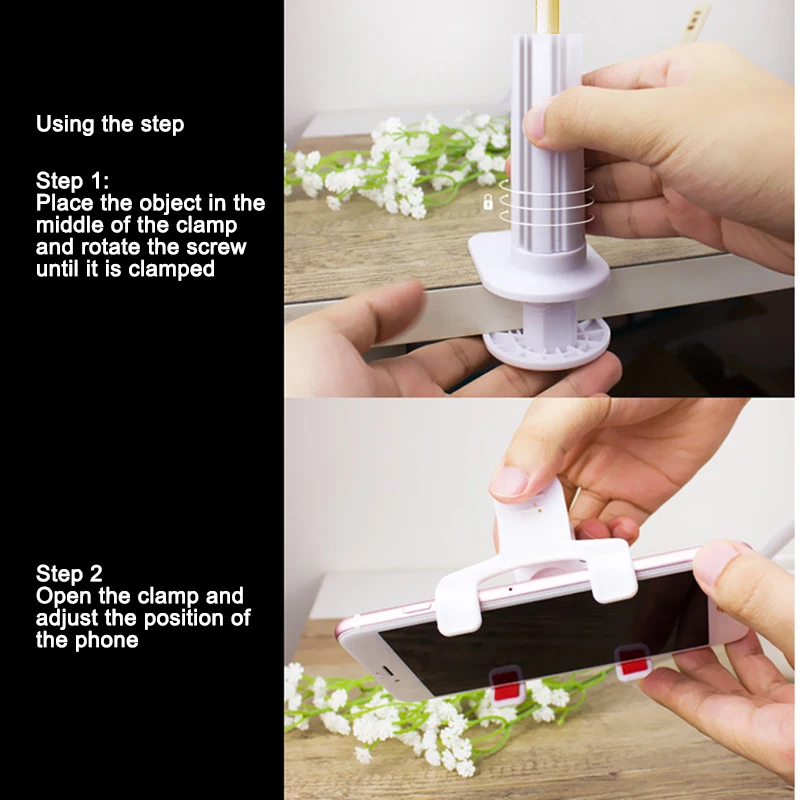 Using the step

Step 1:
Place the object in the middle of the clamp and rotate the screw until it is clamped

Step 2
Open the clamp and adjust the position of the phone