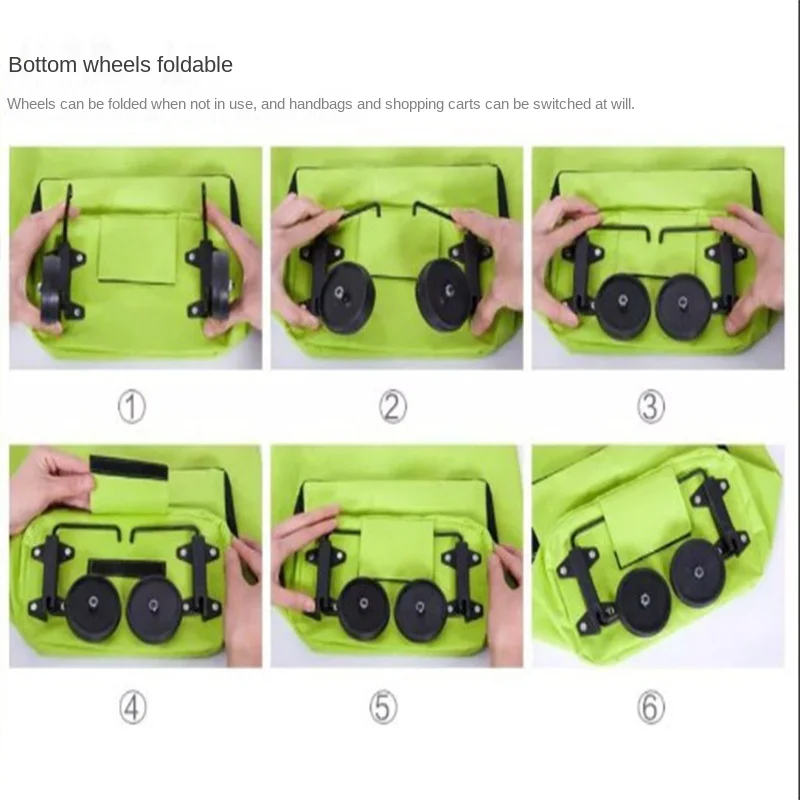 Bottom wheels foldable

Wheels can be folded when not in use, and handbags and shopping carts can be switched at will.

①

②

③

④

⑤

⑥