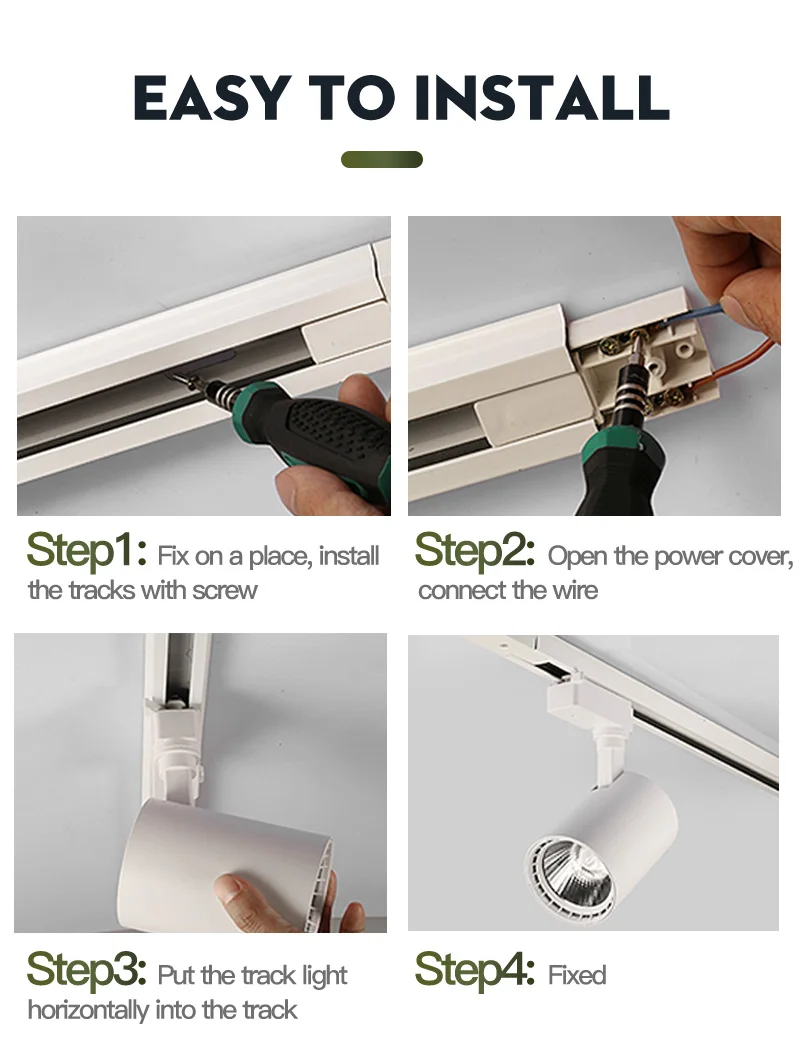 EASY TO INSTALL

Step1: Fix on a place, install the tracks with screw

Step2: Open the power cover, connect the wire

Step3: Put the track light horizontally into the track

Step4: Fixed