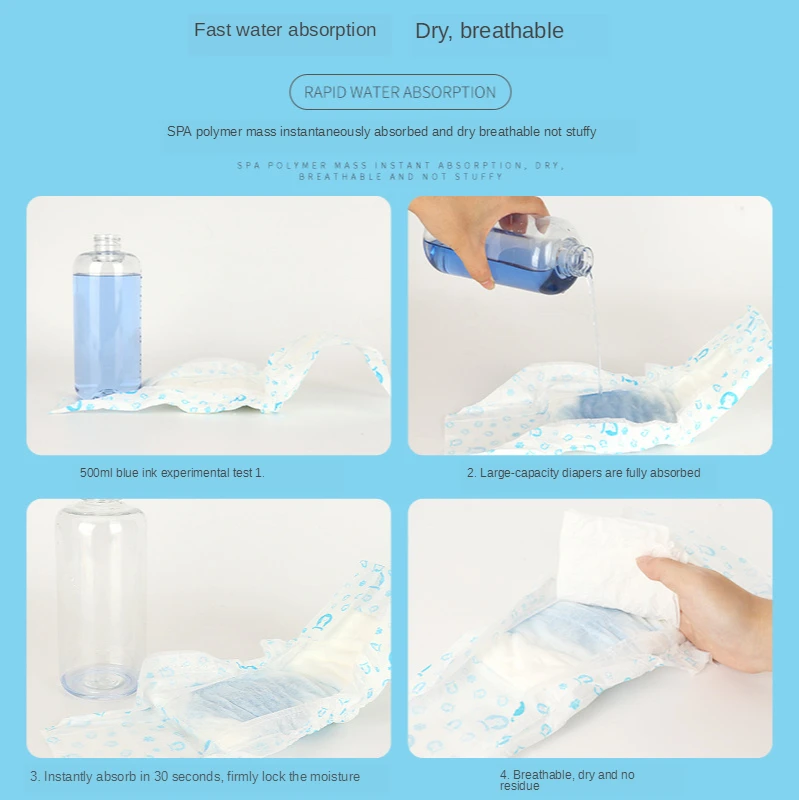 Fast water absorption Dry, breathable

RAPID WATER ABSORPTION

SPA polymer mass instantaneously absorbed and dry breathable not stuffy

SPA POLYMER MASS INSTANT ABSORPTION, DRY, BREATHABLE AND NOT STUFFY

500ml blue ink experimental test 1.

2. Large-capacity diapers are fully absorbed

3. Instantly absorb in 30 seconds, firmly lock the moisture

4. Breathable, dry and no residue