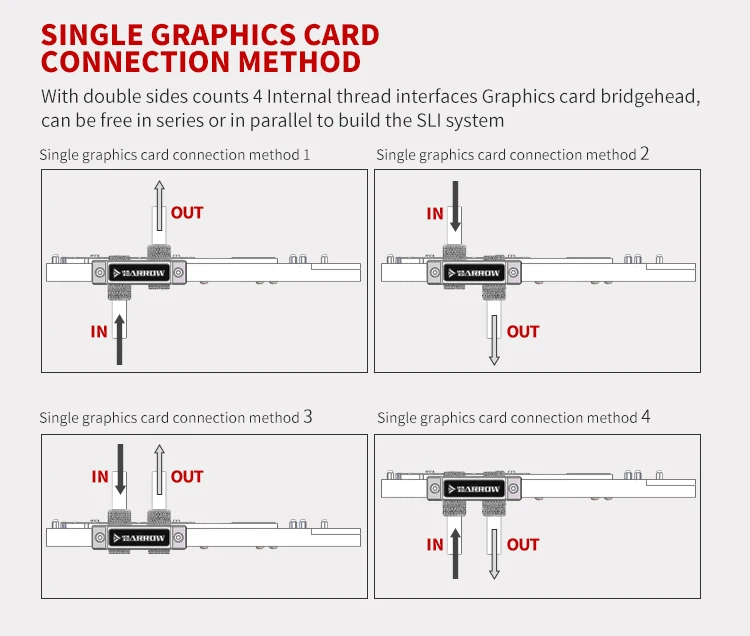 SINGLE GRAPHICS CARD CONNECTION METHOD

With double sides counts 4 Internal thread interfaces Graphics card bridgehead, can be free in series or in parallel to build the SLI system

Single graphics card connection method 1

OUT

BARROW

IN

Single graphics card connection method 2

IN

BARROW

OUT

Single graphics card connection method 3

IN

OUT

BARROW

Single graphics card connection method 4

BARROW

IN

OUT