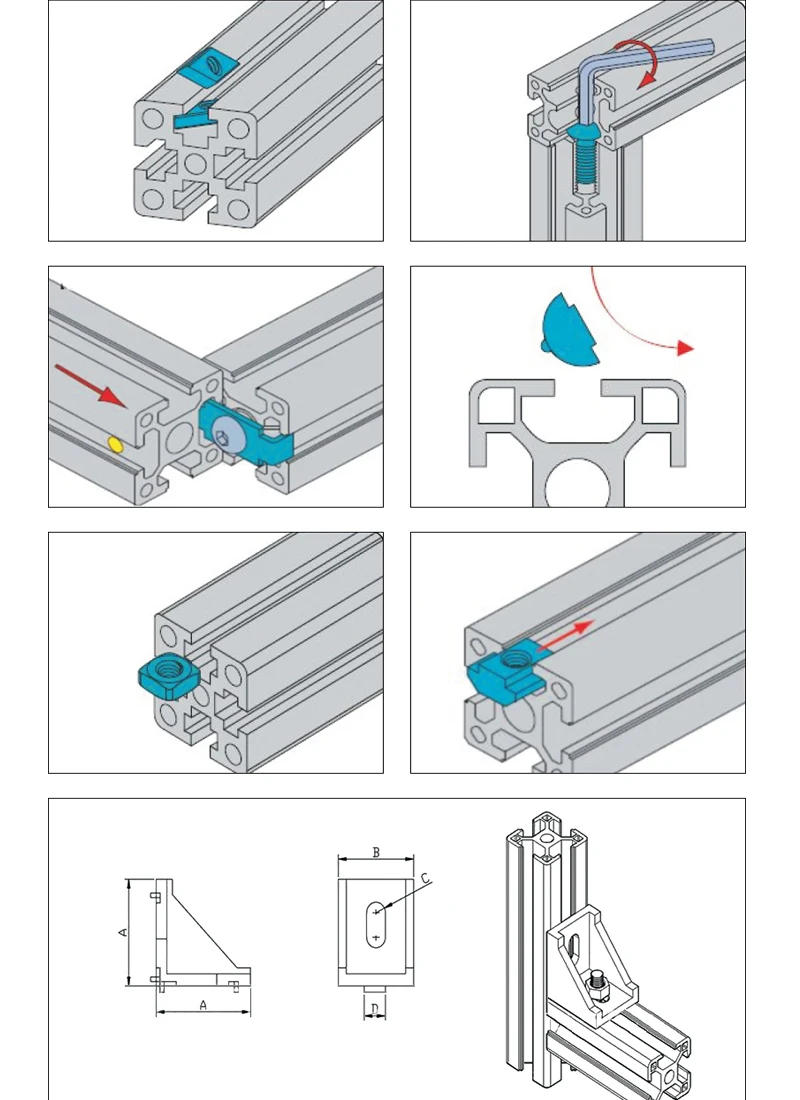 A

A

B

C

D