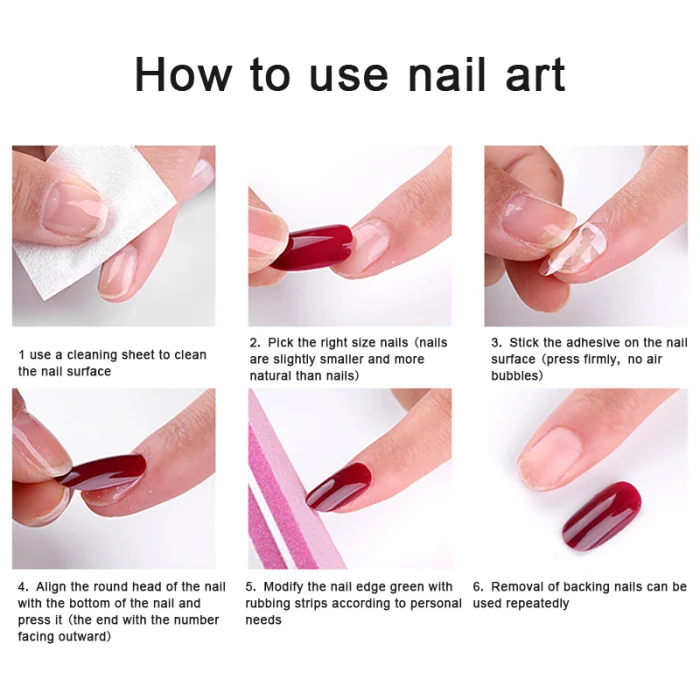 How to use nail art

1 use a cleaning sheet to clean the nail surface

2. Pick the right size nails (nails are slightly smaller and more natural than nails)

3. Stick the adhesive on the nail surface (press firmly, no air bubbles)

4. Align the round head of the nail with the bottom of the nail and press it (the end with the number facing outward)

5. Modify the nail edge green with rubbing strips according to personal needs

6. Removal of backing nails can be used repeatedly