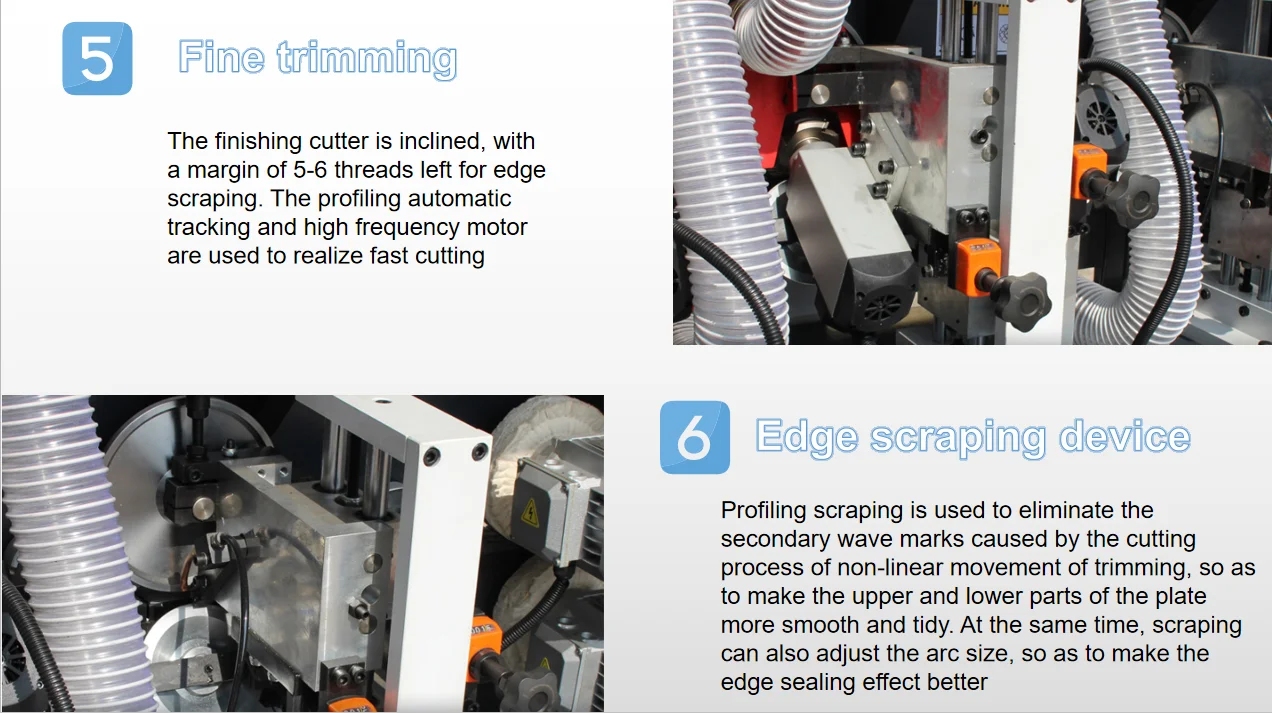 5

Fine trimming

The finishing cutter is inclined, with a margin of 5-6 threads left for edge scraping. The profiling automatic tracking and high frequency motor are used to realize fast cutting

6

Edge scraping device

Profiling scraping is used to eliminate the secondary wave marks caused by the cutting process of non-linear movement of trimming, so as to make the upper and lower parts of the plate more smooth and tidy. At the same time, scraping can also adjust the arc size, so as to make the edge sealing effect better