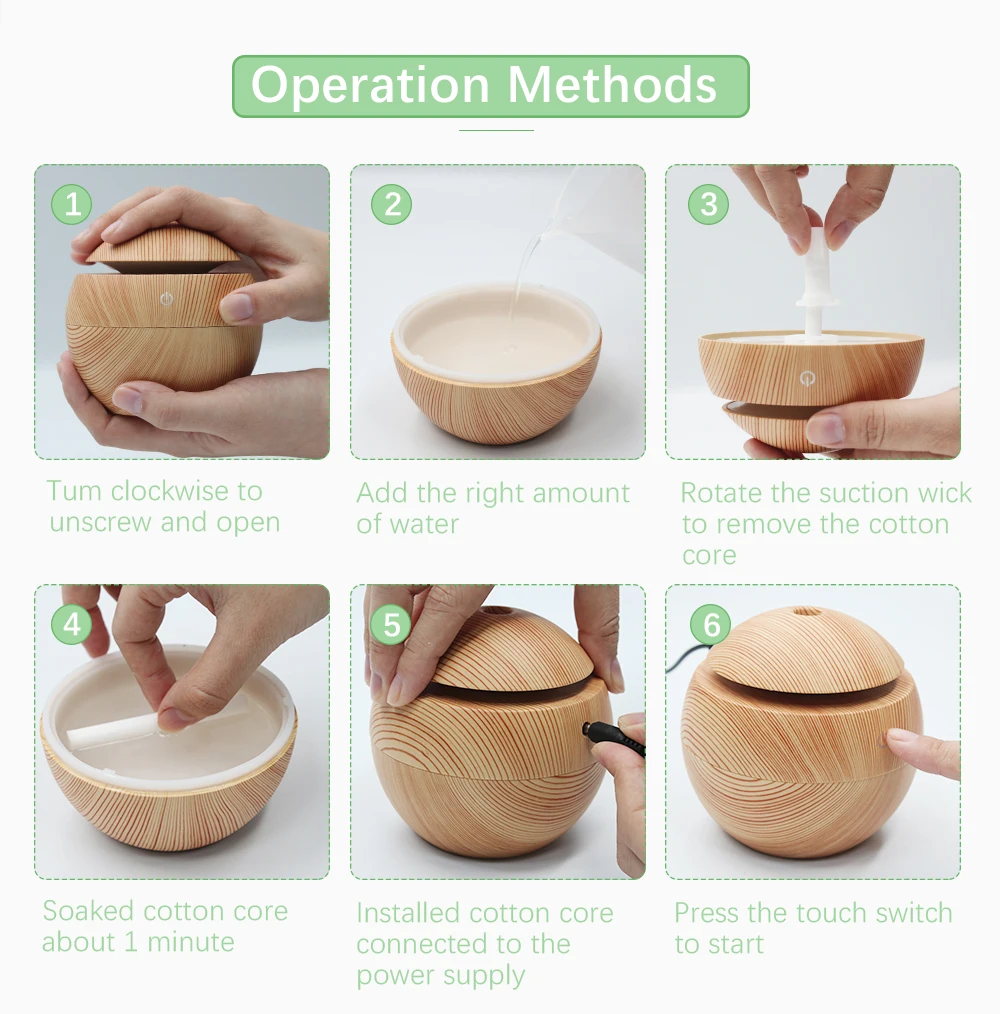 Operation Methods

1

Tum clockwise to unscrew and open

2

Add the right amount of water

3

Rotate the suction wick to remove the cotton core

4

Soaked cotton core about 1 minute

5

Installed cotton core connected to the power supply

6

Press the touch switch to start