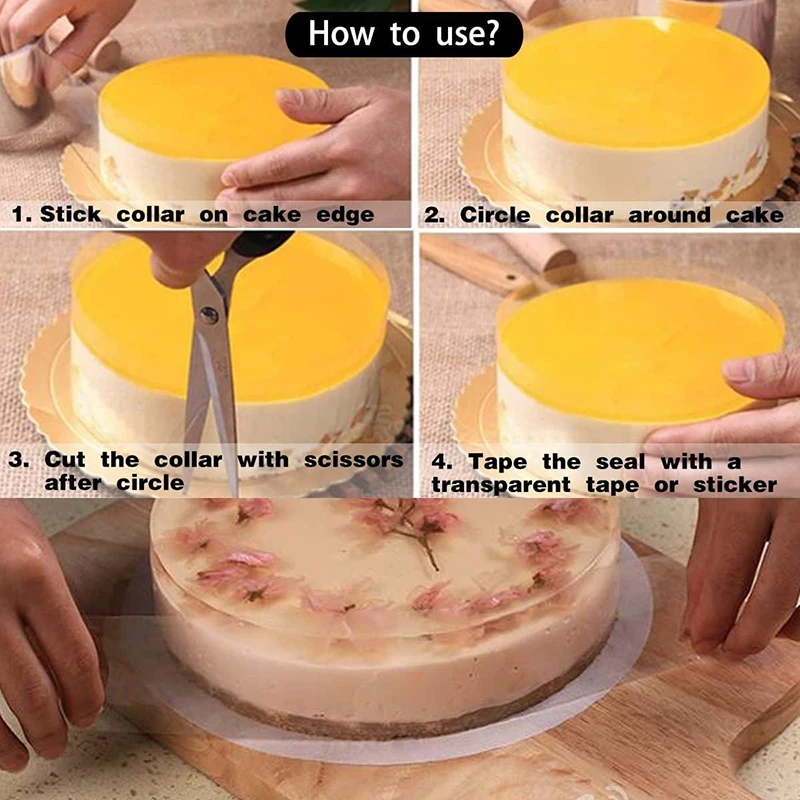 How to use?

1. Stick collar on cake edge

2. Circle collar around cake

3. Cut the collar with scissors after circle

4. Tape the seal with a transparent tape or sticker