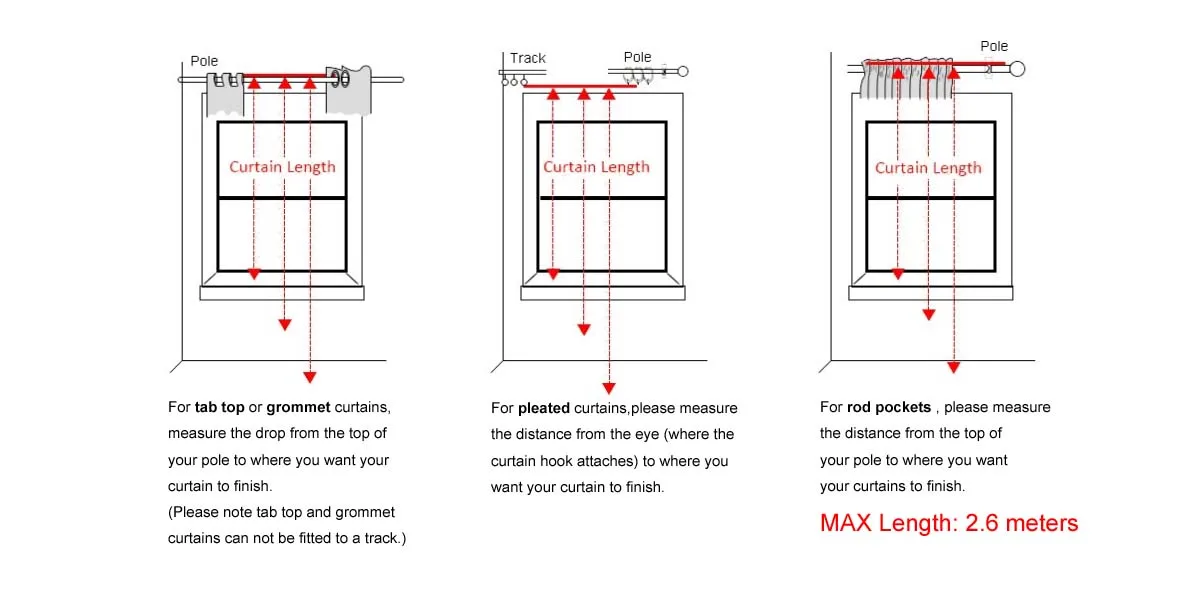 Pole

Curtain Length

For tab top or grommet curtains, measure the drop from the top of your pole to where you want your curtain to finish.
(Please note tab top and grommet curtains can not be fitted to a track.)

Track

Pole

Curtain Length

For pleated curtains,please measure the distance from the eye (where the curtain hook attaches) to where you want your curtain to finish.

Pole

Curtain Length

For rod pockets , please measure the distance from the top of your pole to where you want your curtains to finish.

MAX Length: 2.6 meters