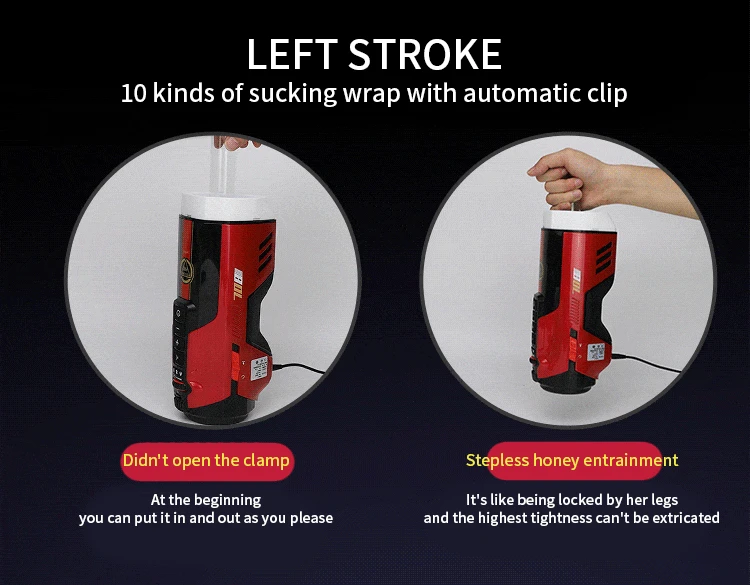 LEFT STROKE
10 kinds of sucking wrap with automatic clip

Didn't open the clamp

At the beginning
you can put it in and out as you please

Stepless honey entrainment

It's like being locked by her legs
and the highest tightness can't be extricated