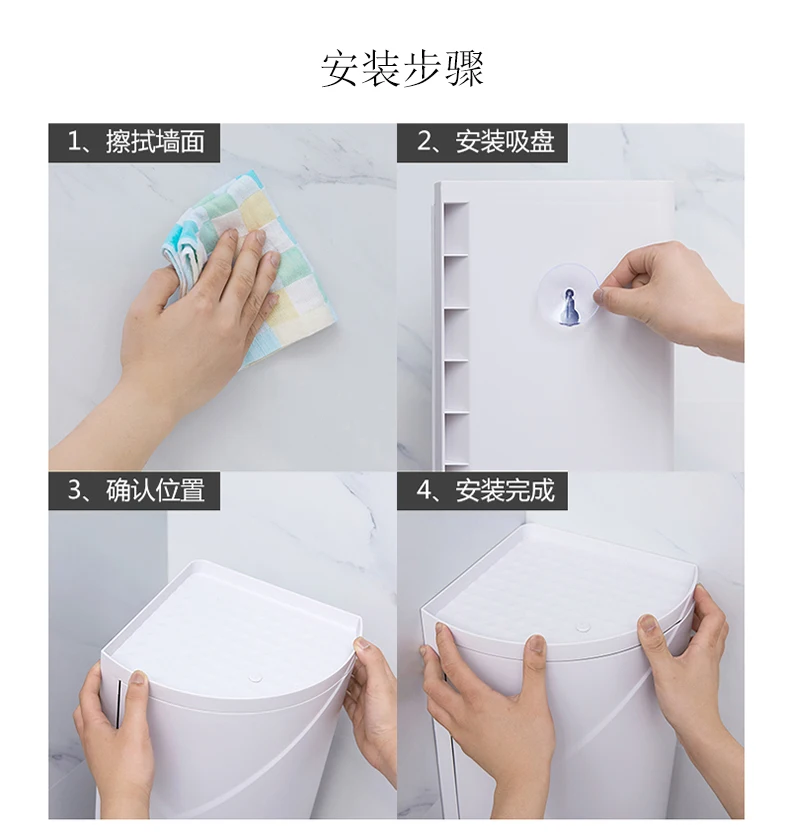 安装步骤

1、擦拭墙面

2、安装吸盘

3、确认位置

4、安装完成