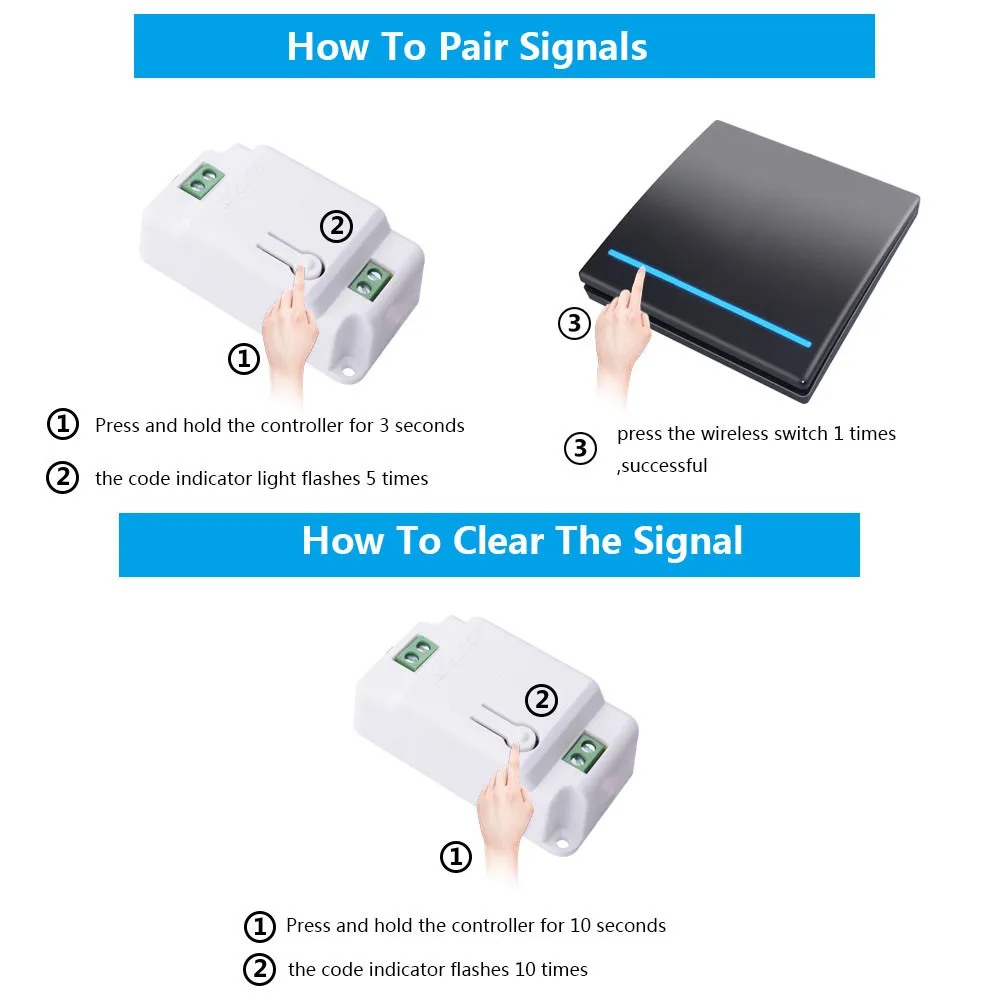 How To Pair Signals

②

①

③

① Press and hold the controller for 3 seconds

② the code indicator light flashes 5 times

③ press the wireless switch 1 times ,successful

How To Clear The Signal

②

①

① Press and hold the controller for 10 seconds

② the code indicator flashes 10 times