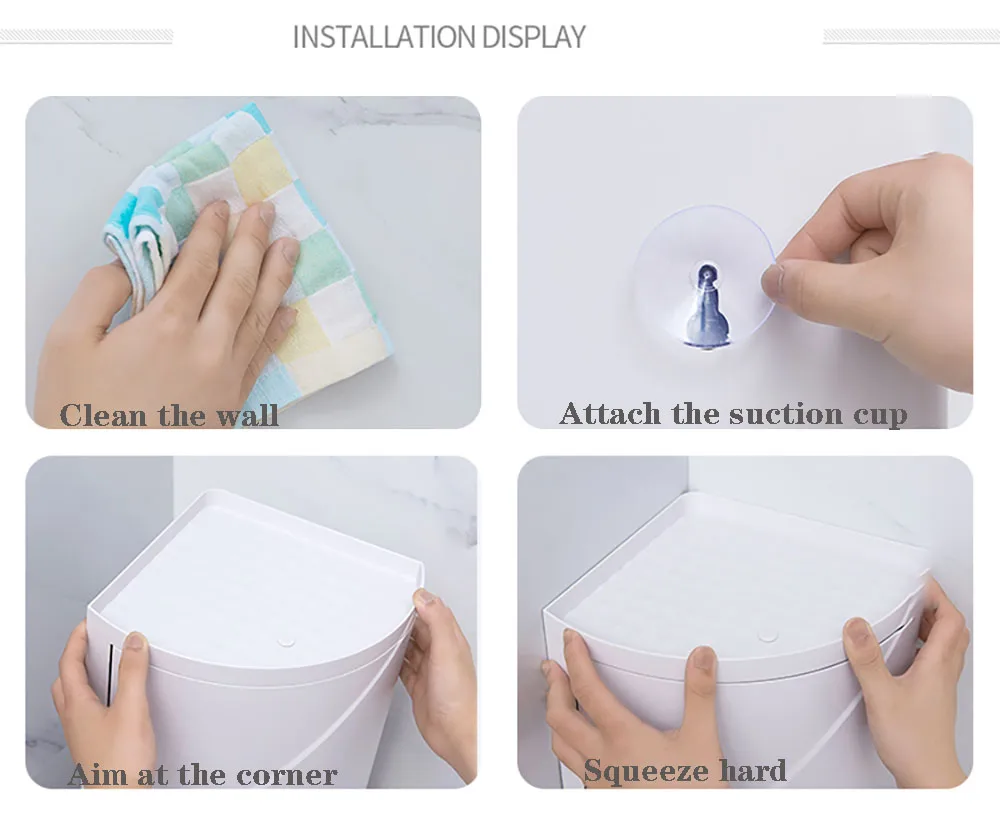 INSTALLATION DISPLAY

Clean the wall

Attach the suction cup

Aim at the corner

Squeeze hard