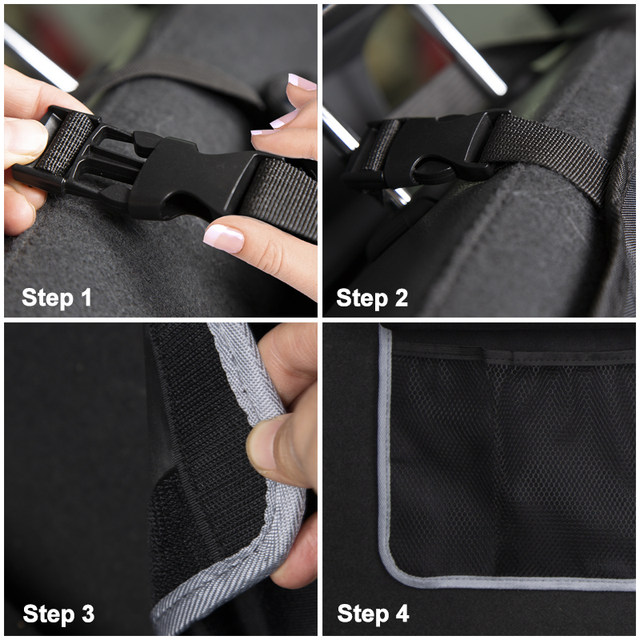 Step 1

Step 2

Step 3

Step 4