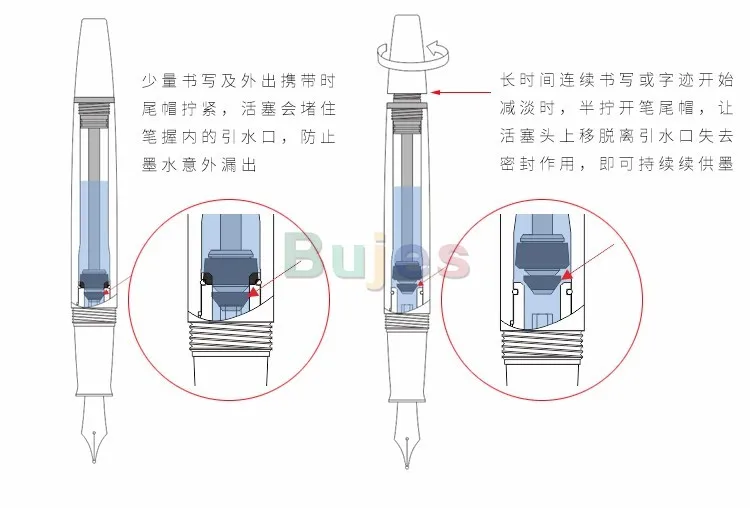 少量书写及外出携带时尾帽拧紧，活塞会堵住笔握内的引水口，防止墨水意外漏出

长时间连续书写或字迹开始减淡时，半拧开笔尾帽，让活塞头上移脱离引水口失去密封作用，即可持续续供墨

Bujes