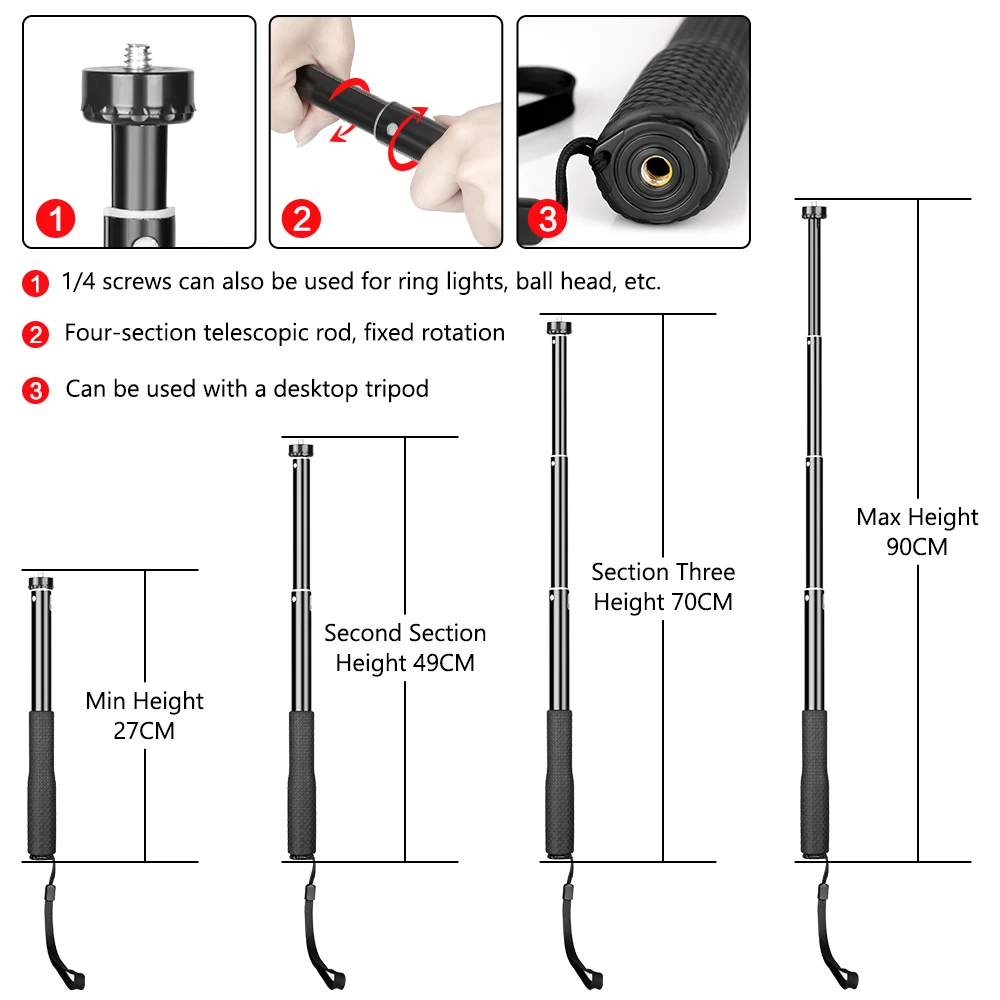 1

2

3

1 1/4 screws can also be used for ring lights, ball head, etc.

2 Four-section telescopic rod, fixed rotation

3 Can be used with a desktop tripod

Min Height
27CM

Second Section
Height 49CM

Section Three
Height 70CM

Max Height
90CM