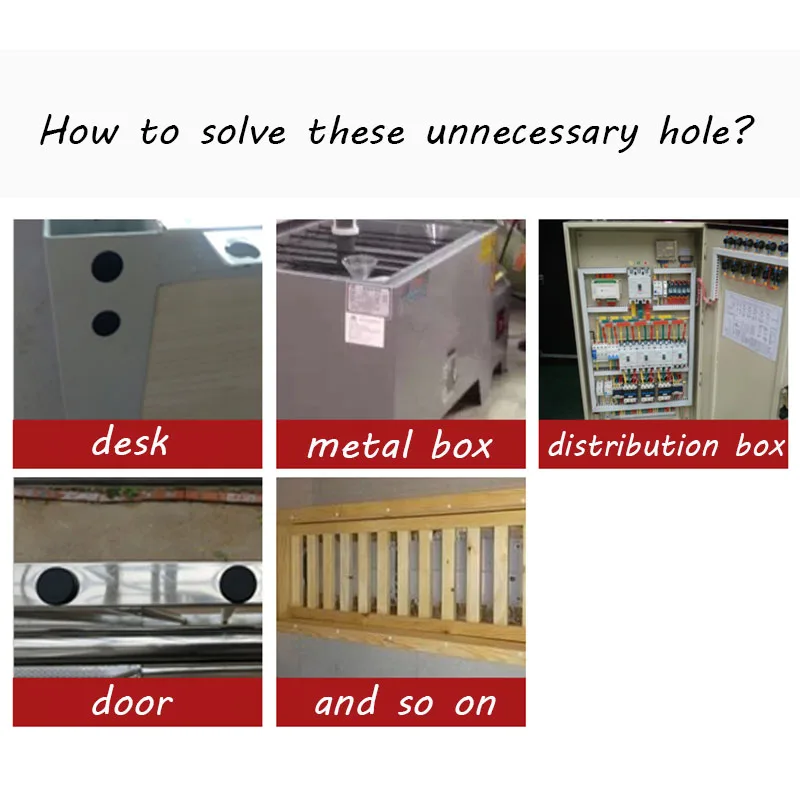 How to solve these unnecessary hole?

desk

metal box

distribution box

door

and so on