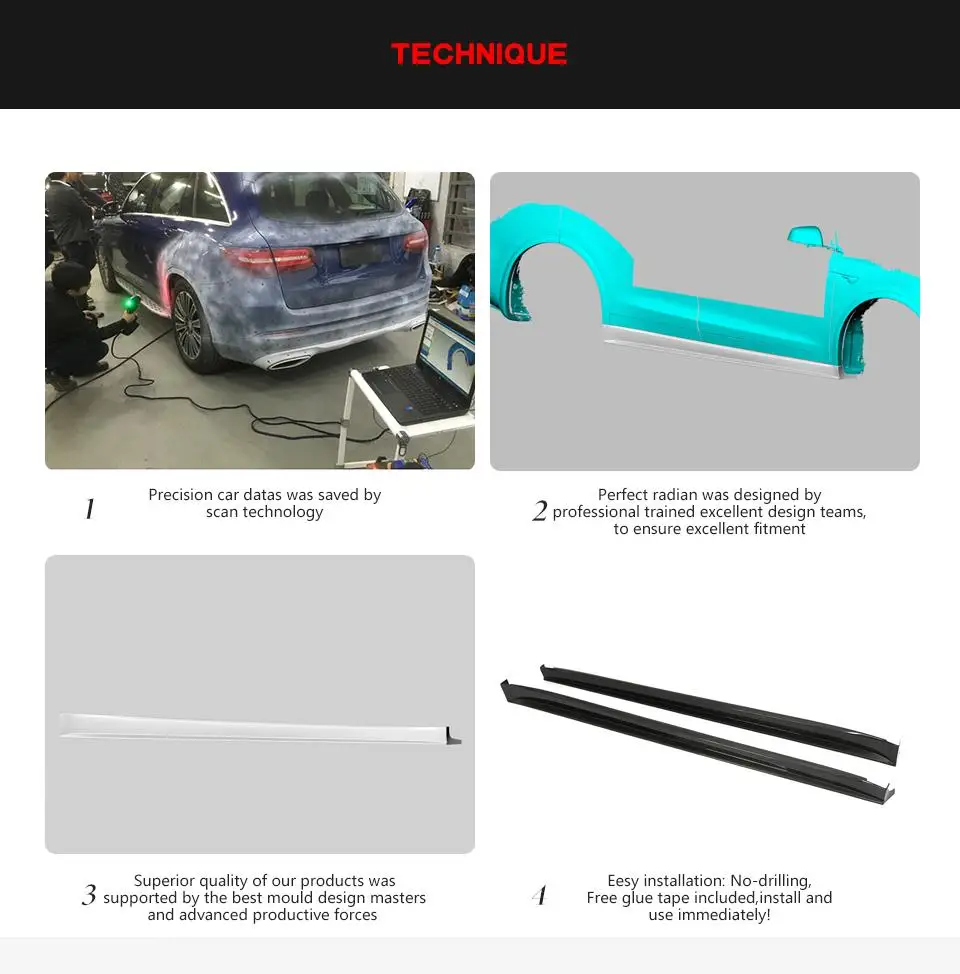 TECHNIQUE

1 Precision car datas was saved by scan technology

2 Perfect radian was designed by professional trained excellent design teams, to ensure excellent fitment

3 Superior quality of our products was supported by the best mould design masters and advanced productive forces

4 Eesy installation: No-drilling, Free glue tape included,install and use immediately!