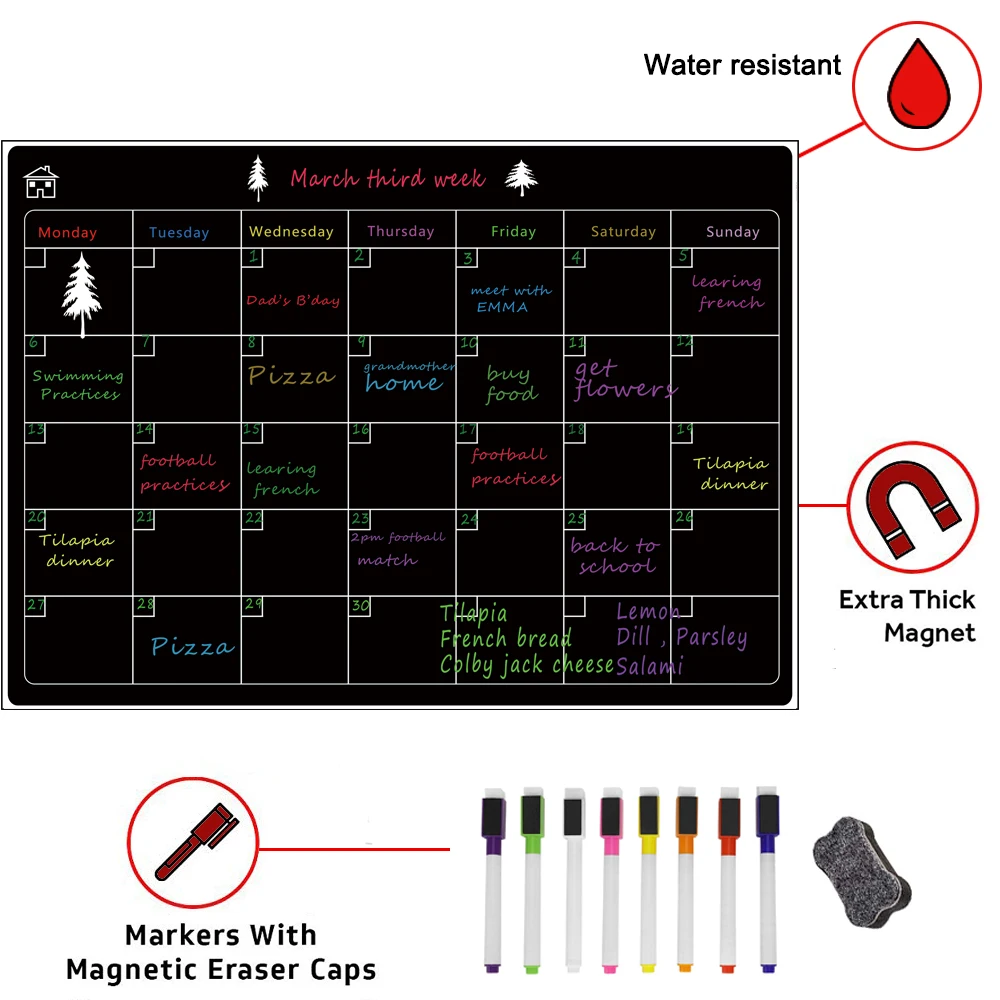 Water resistant

March third week

| Monday | Tuesday | Wednesday | Thursday | Friday | Saturday | Sunday |
|---|---|---|---|---|---|---|
| | | 1 Dad's B'day | 2 | 3 meet with EMMA | 4 | 5 learing french |
| 6 Swimming Practices | 7 | 8 Pizza | 9 grandmother home | 10 buy food | 11 get flowers | 12 |
| 13 | 14 football practices | 15 learing french | 16 | 17 football practices | 18 | 19 Tilapia dinner |
| 20 Tilapia dinner | 21 | 22 | 23 2pm football match | 24 | 25 back to school | 26 |
| 27 | 28 Pizza | 29 | 30 | Tilapia French bread Colby jack cheese | Lemon Dill , Parsley Salami | |

Extra Thick Magnet

Markers With Magnetic Eraser Caps