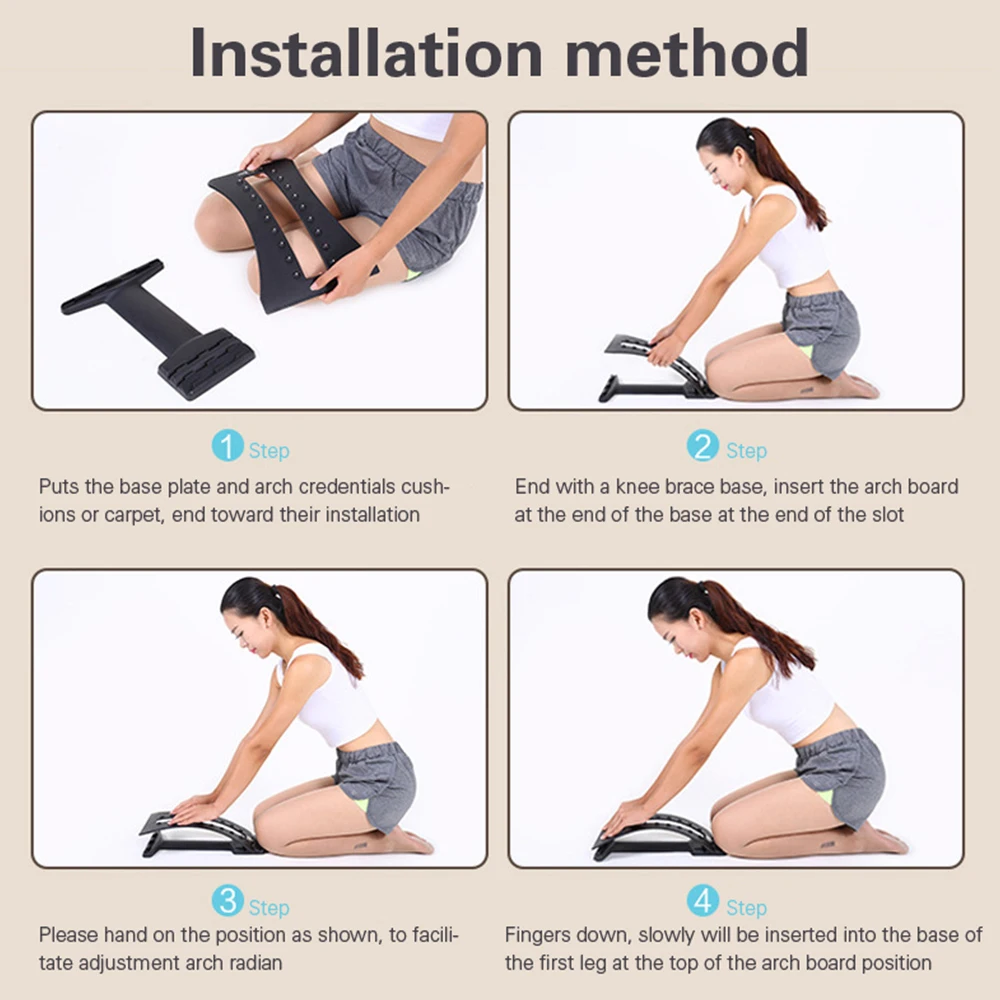 Installation method

1 Step

Puts the base plate and arch credentials cushions or carpet, end toward their installation

2 Step

End with a knee brace base, insert the arch board at the end of the base at the end of the slot

3 Step

Please hand on the position as shown, to facilitate adjustment arch radian

4 Step

Fingers down, slowly will be inserted into the base of the first leg at the top of the arch board position