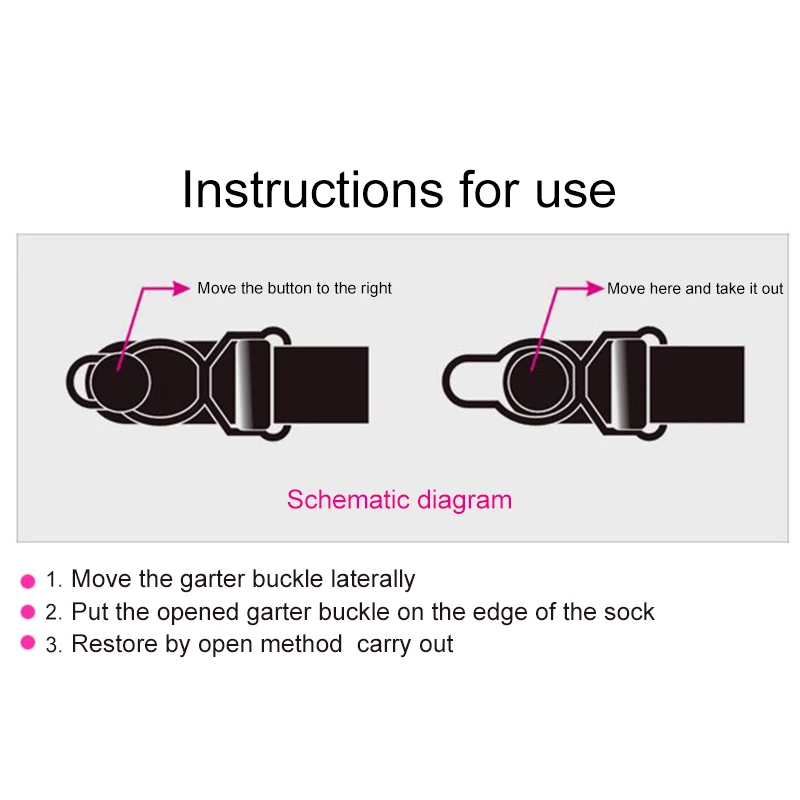 Instructions for use

Move the button to the right

Move here and take it out

Schematic diagram

1. Move the garter buckle laterally
2. Put the opened garter buckle on the edge of the sock
3. Restore by open method carry out